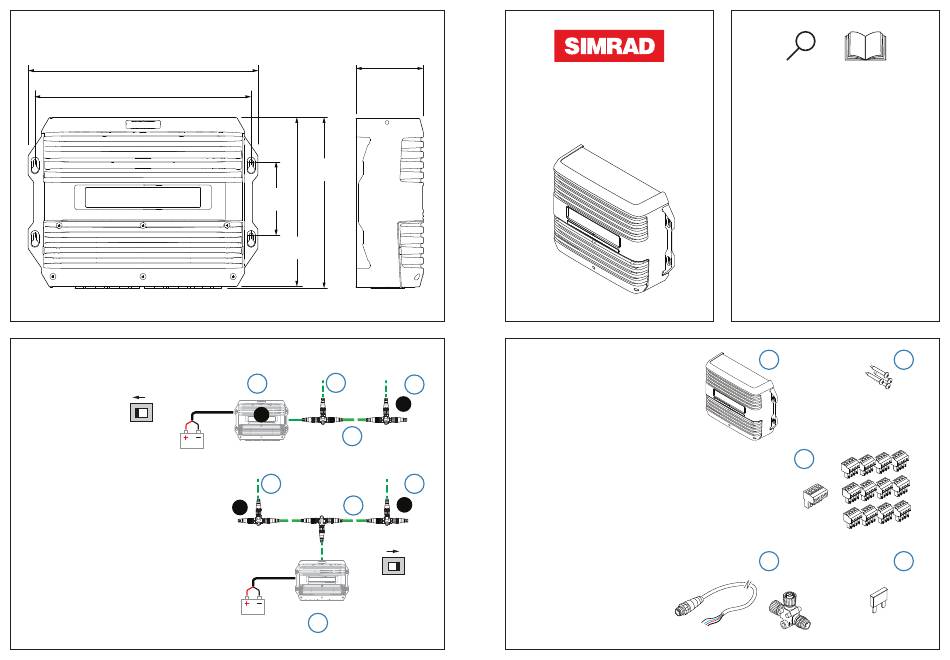 SIMRAD