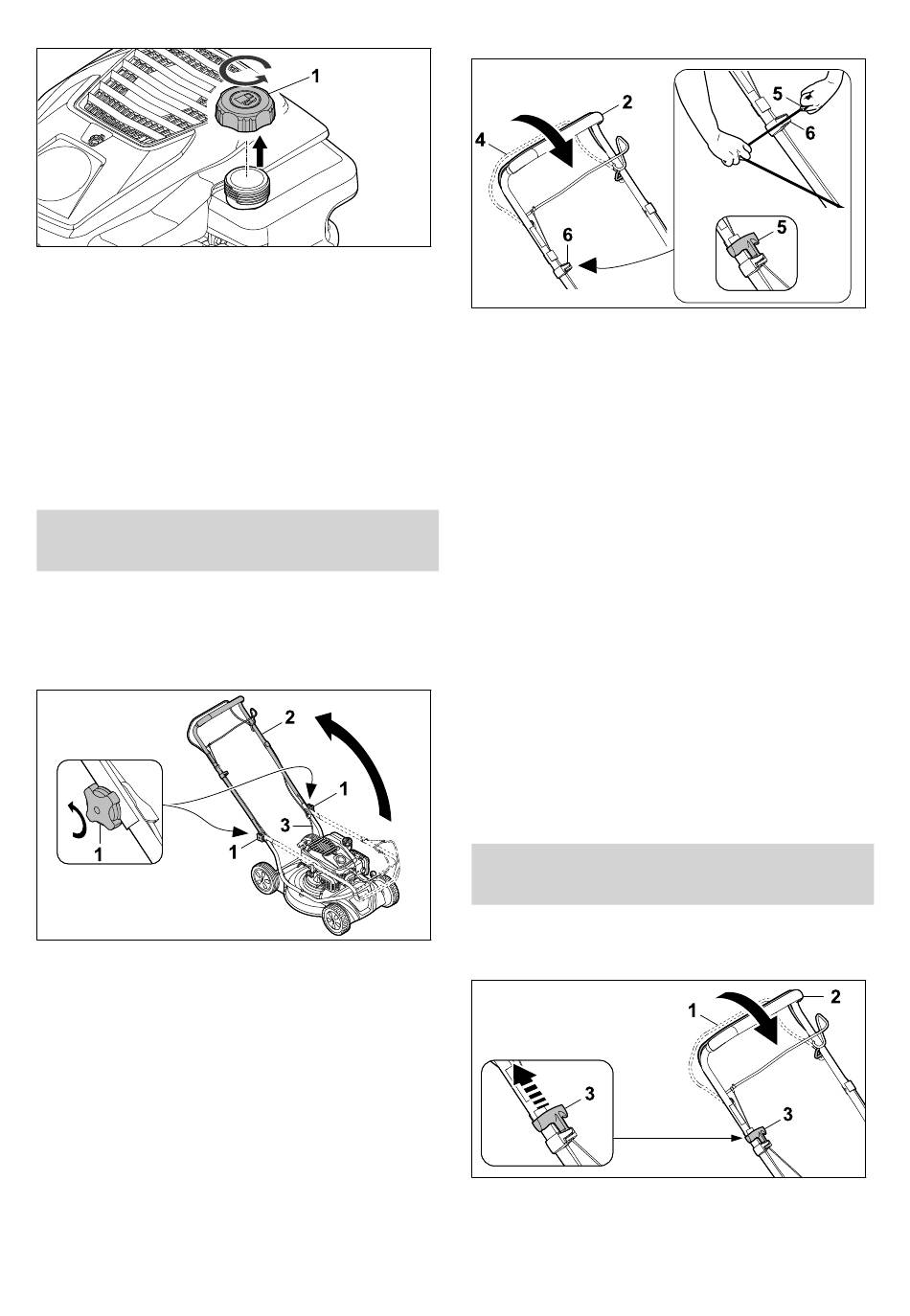 1

2
4
5
6
6
5

2
1
1
3
1

1
2
3
3