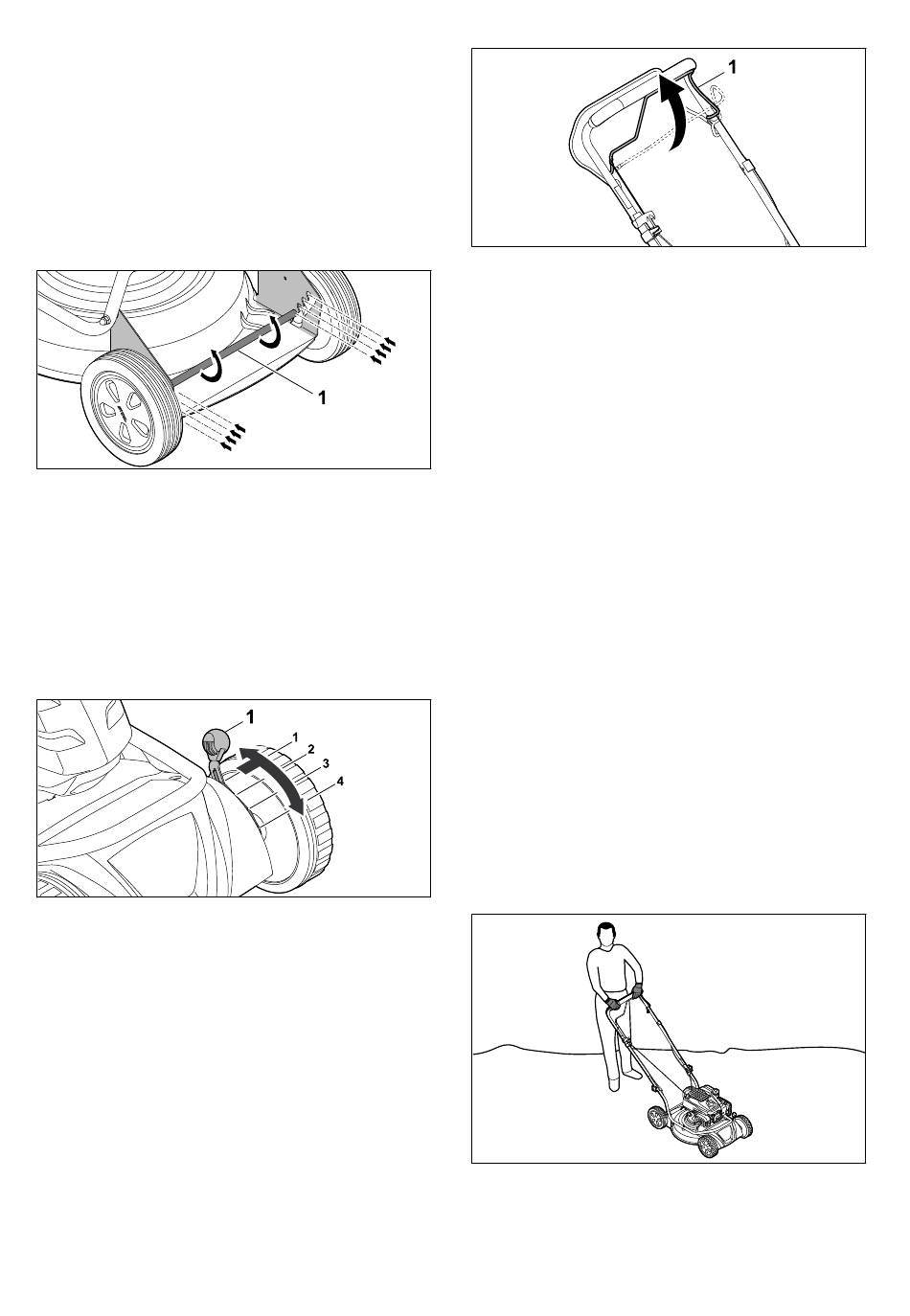 1

1

1
1
2
3
4