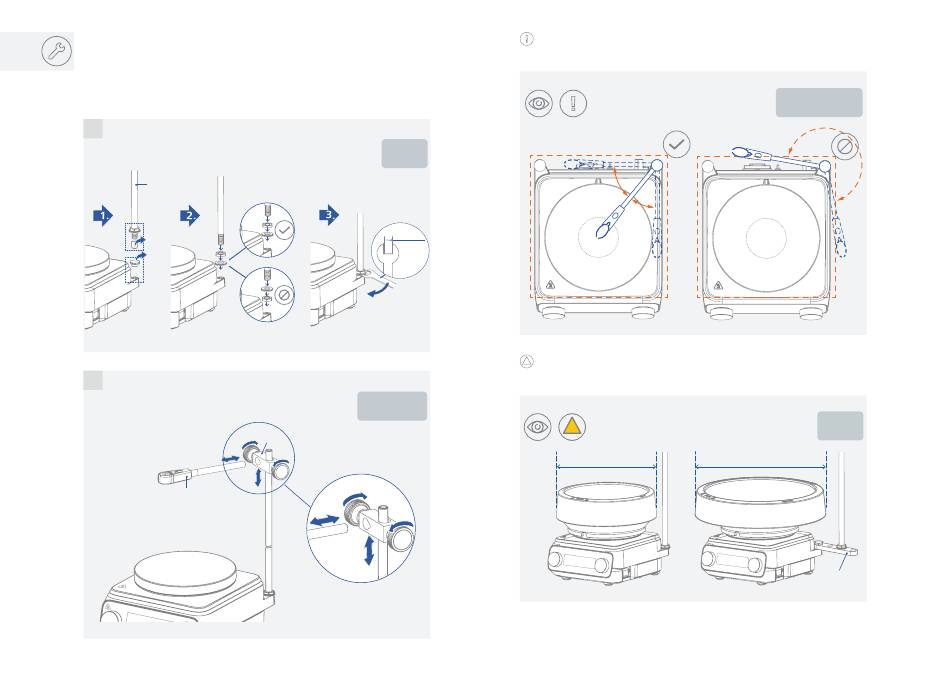 1.

2.

3.