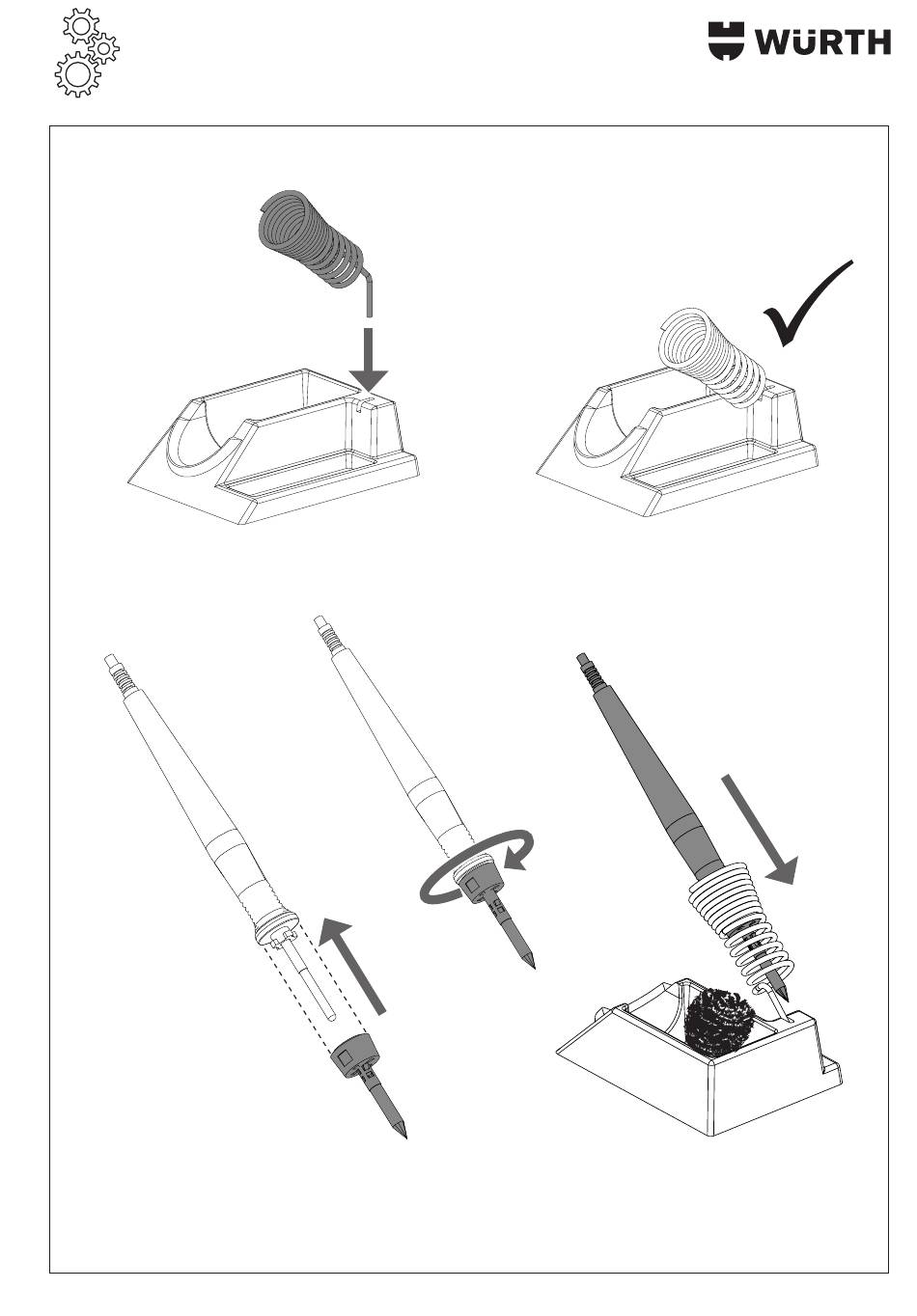 WÜRTH