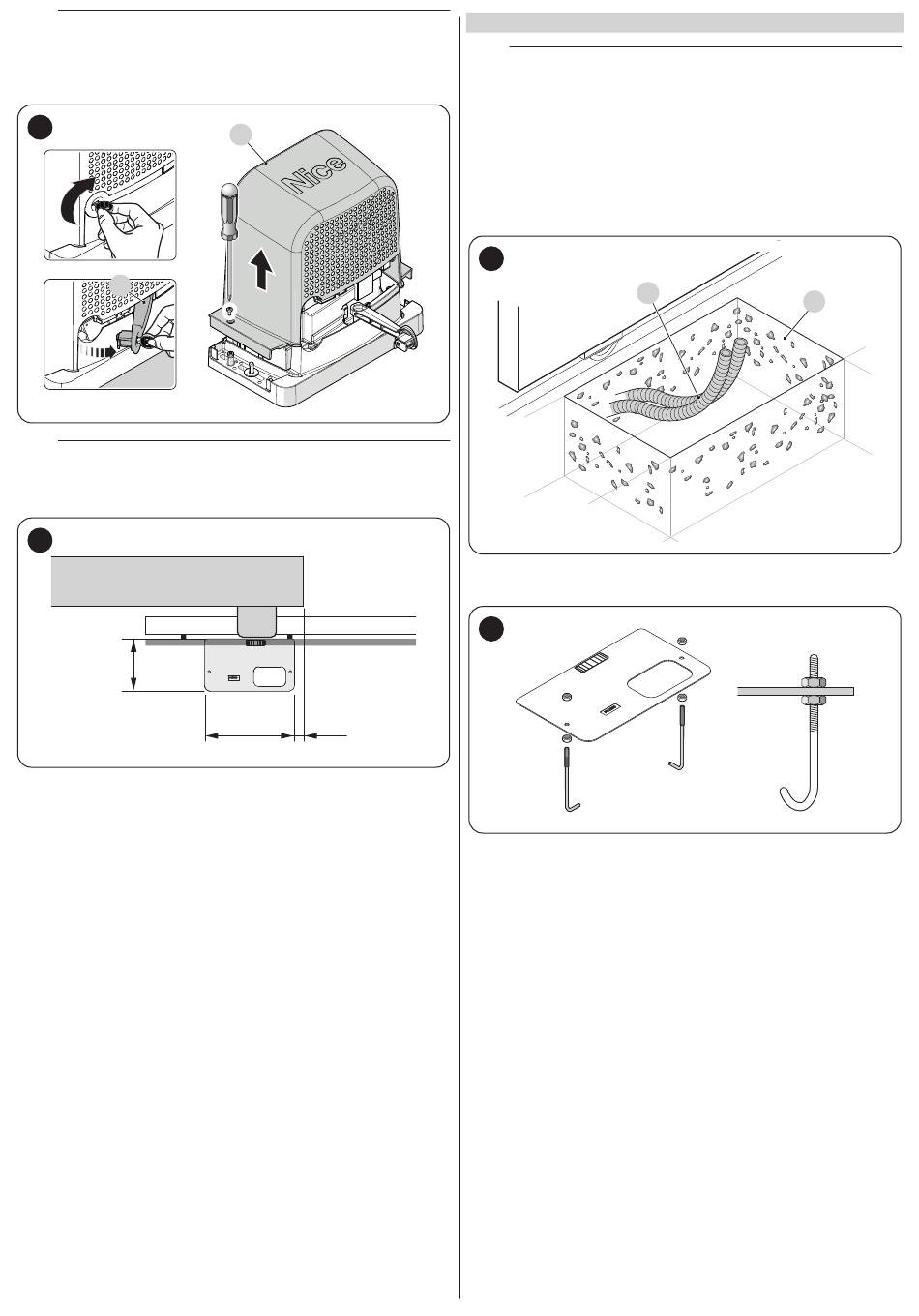 Nice