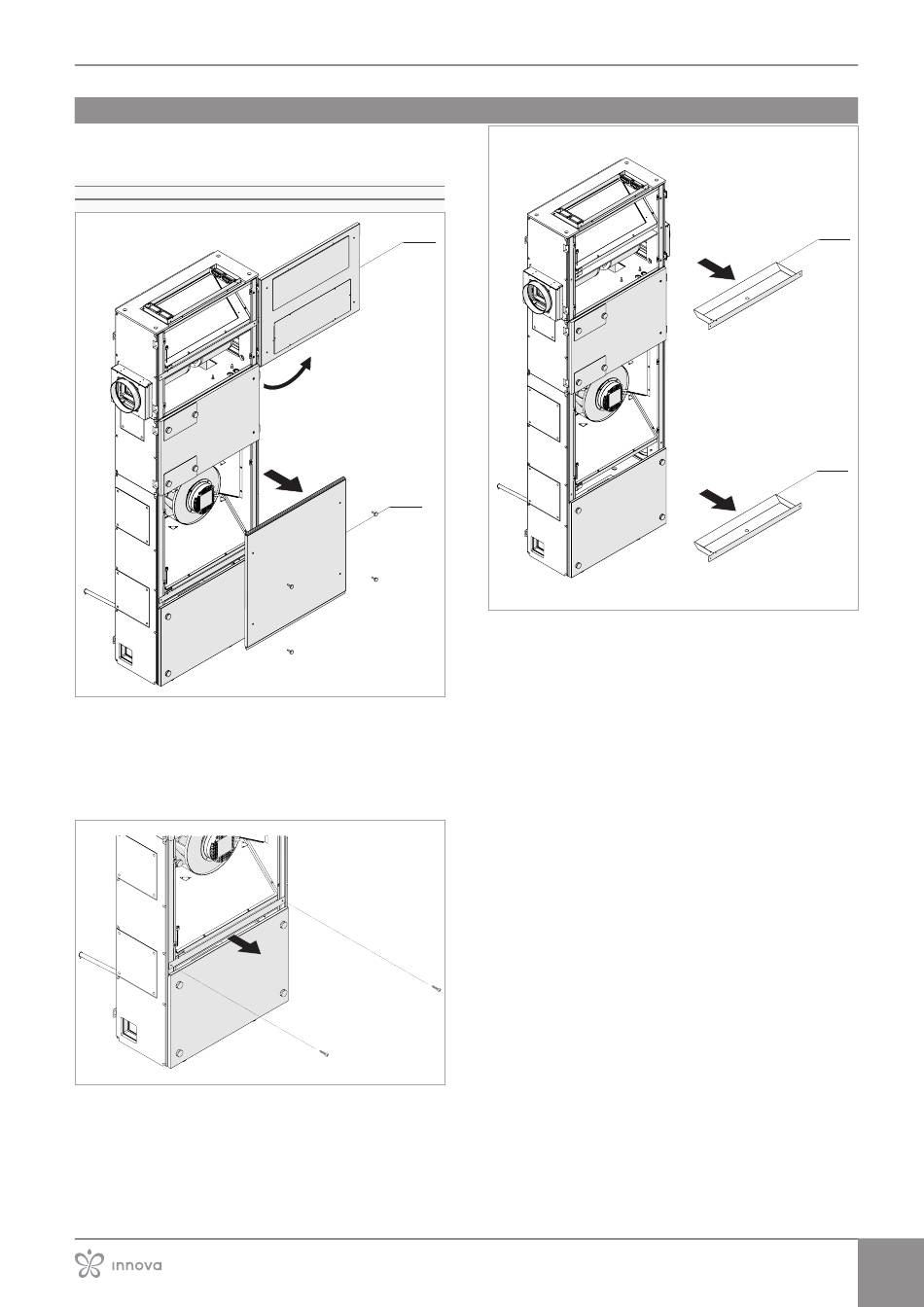 innova