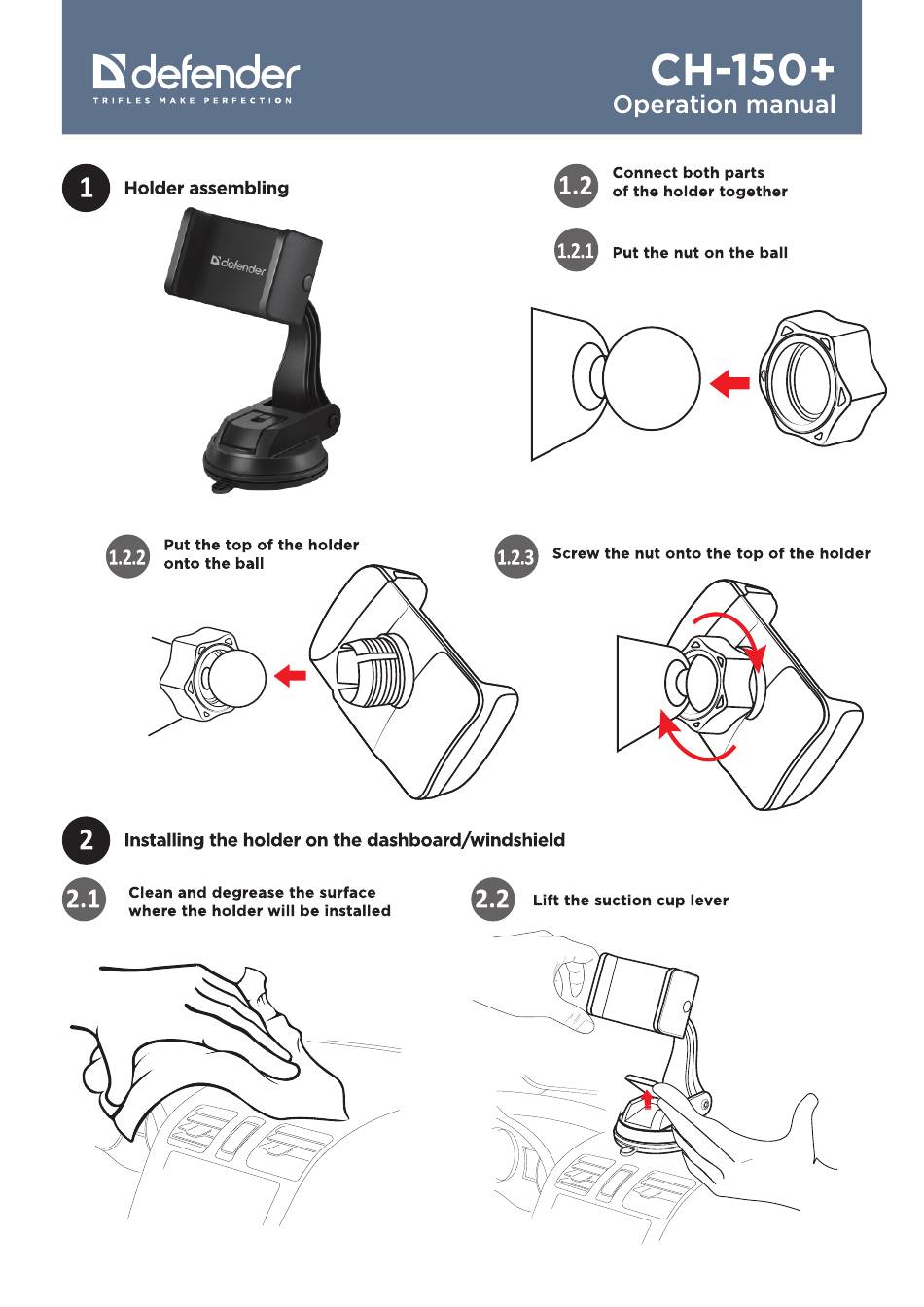 defender
TRIFLES MAKE PERFECTION

CH-150+
Operation manual

1 Holder assembling

defender

1.2 Connect both parts of the holder together

1.2.1 Put the nut on the ball

1.2.2 Put the top of the holder onto the ball

1.2.3 Screw the nut onto the top of the holder

2 Installing the holder on the dashboard/windshield

2.1 Clean and degrease the surface where the holder will be installed

2.2 Lift the suction cup lever