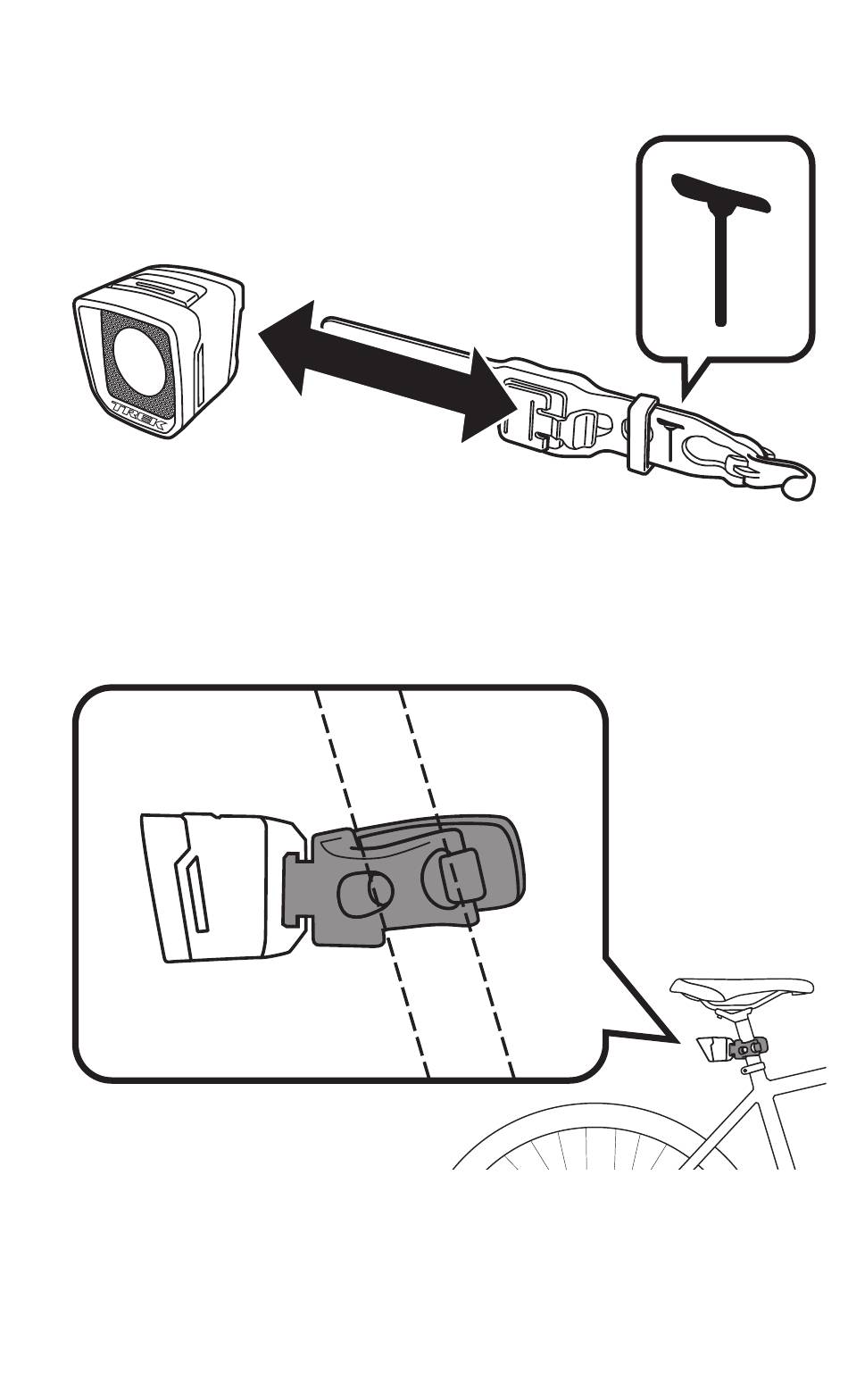 TREK