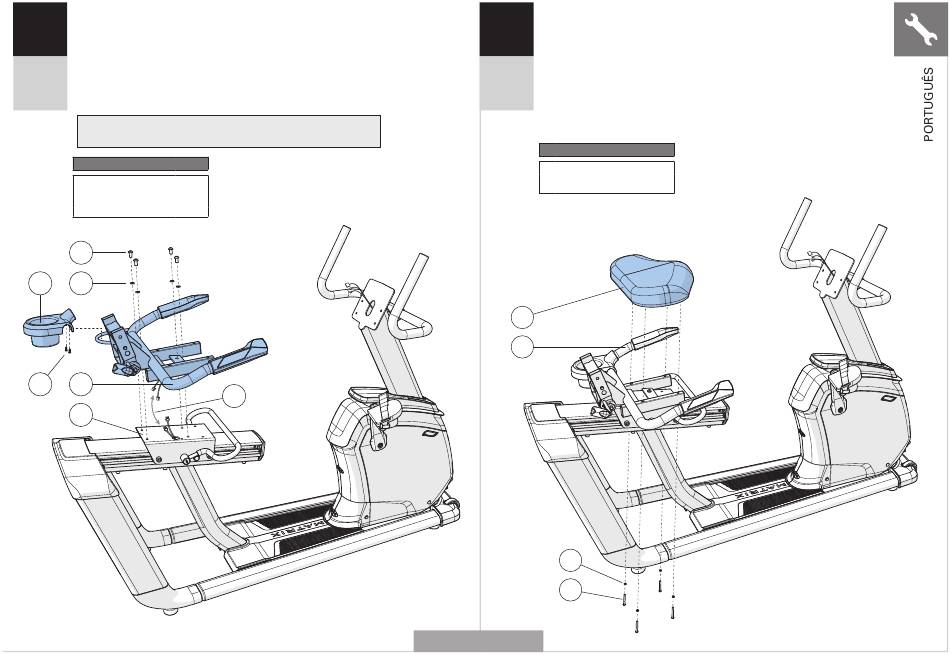 PORTUGUÊS

MATRIX

MATRIX