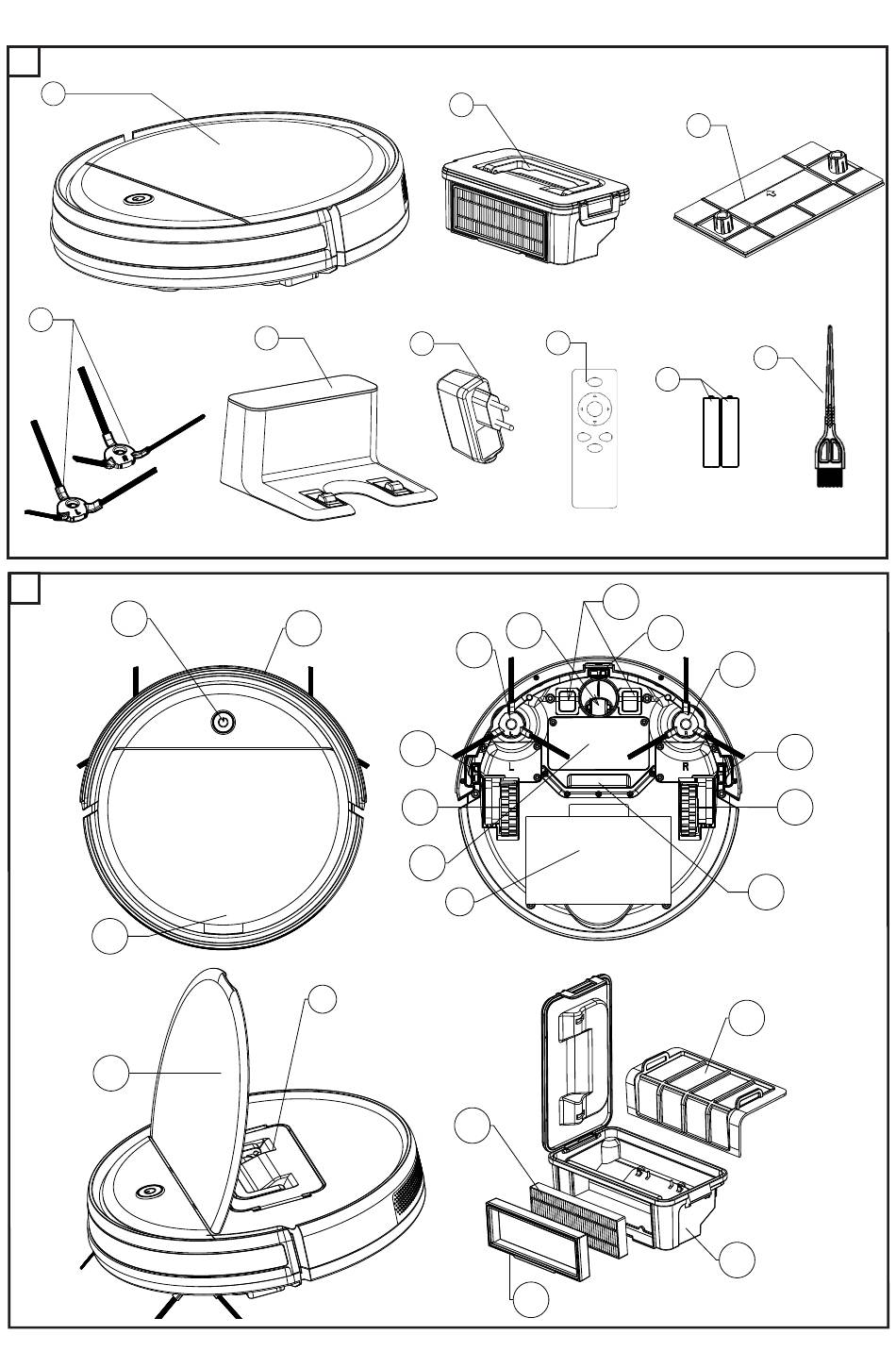 L

R