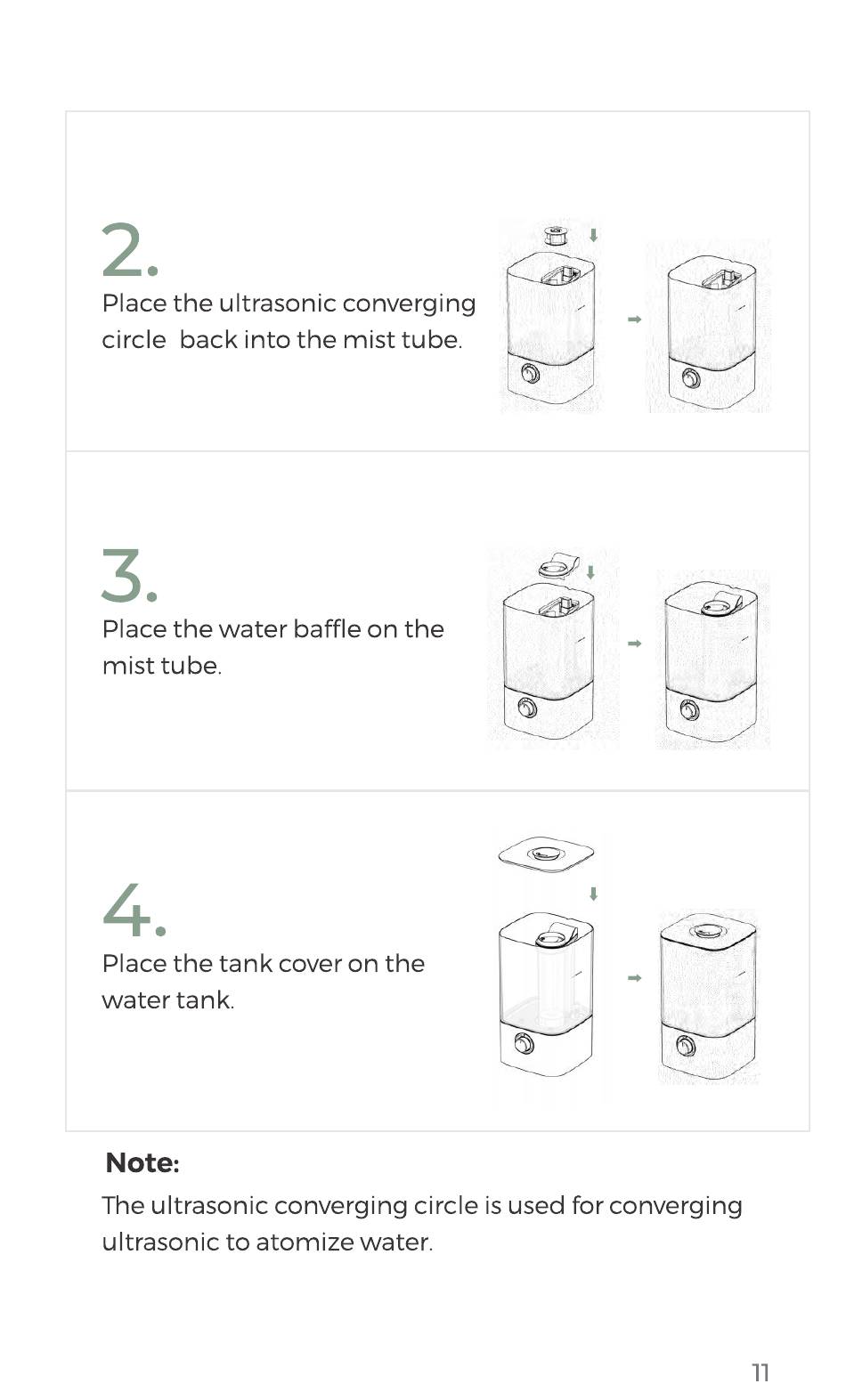 2.
Place the ultrasonic converging circle  back into the mist tube.

3.
Place the water baffle on the mist tube.

4.
Place the tank cover on the water tank.

Note:
The ultrasonic converging circle is used for converging ultrasonic to atomize water.

11