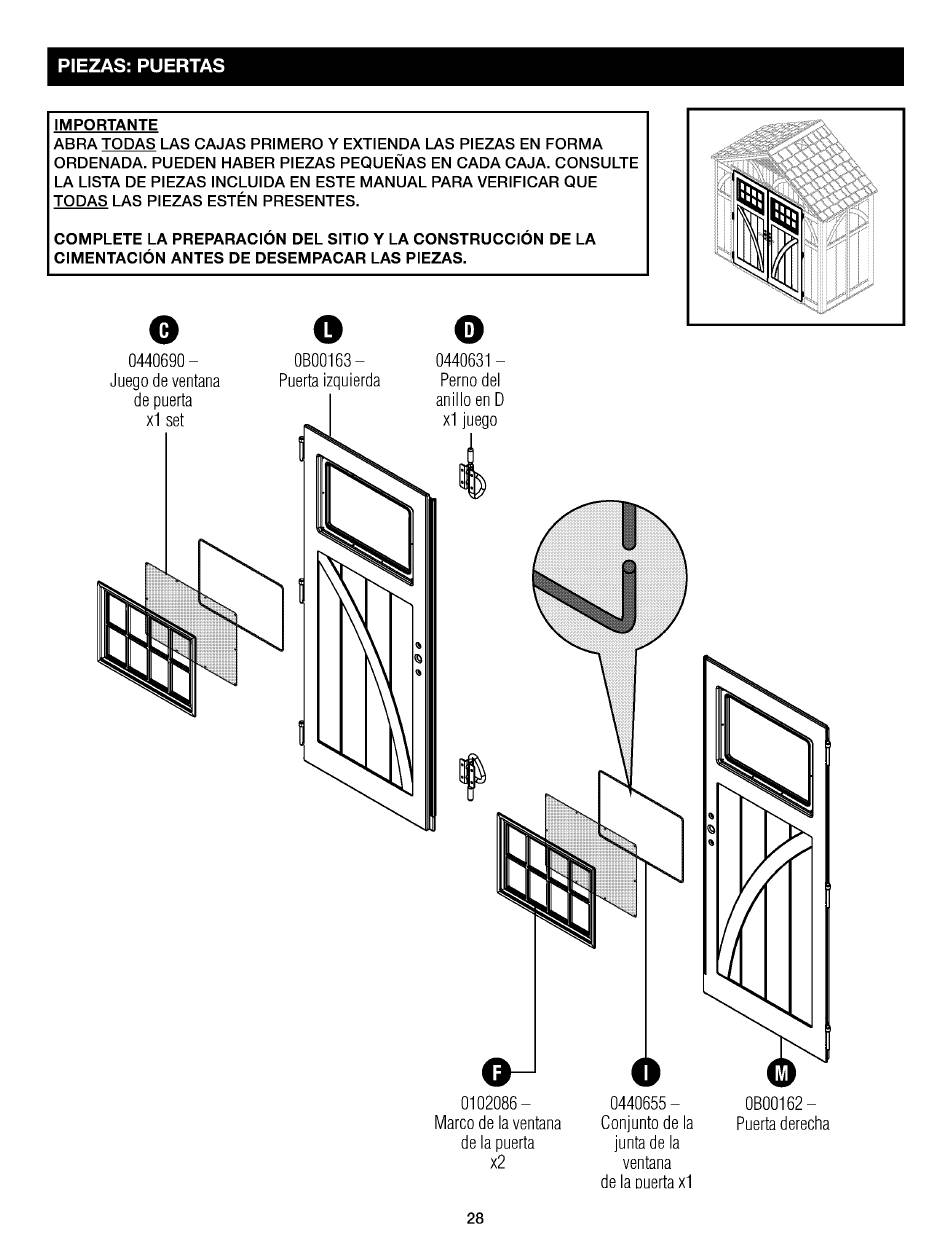 PIEZAS: PUERTAS

IMPORTANTE
ABRA TODAS LAS CAJAS PRIMERO Y EXTIENDA LAS PIEZAS EN FORMA ORDENADA. PUEDEN HABER PIEZAS PEQUEÑAS EN CADA CAJA. CONSULTE LA LISTA DE PIEZAS INCLUIDA EN ESTE MANUAL PARA VERIFICAR QUE TODAS LAS PIEZAS ESTÉN PRESENTES.

COMPLETE LA PREPARACIÓN DEL SITIO Y LA CONSTRUCCIÓN DE LA CIMENTACIÓN ANTES DE DESEMPACAR LAS PIEZAS.

C
0440690 – Juego de ventana de puerta x1 set

L
0B00163 – Puerta izquierda

D
0440631 – Perno del anillo en D x1 juego

F
0102086 – Marco de la ventana de la puerta x2

I
0440655 – Conjunto de la junta de la ventana de la puerta x1

M
0B00162 – Puerta derecha

28