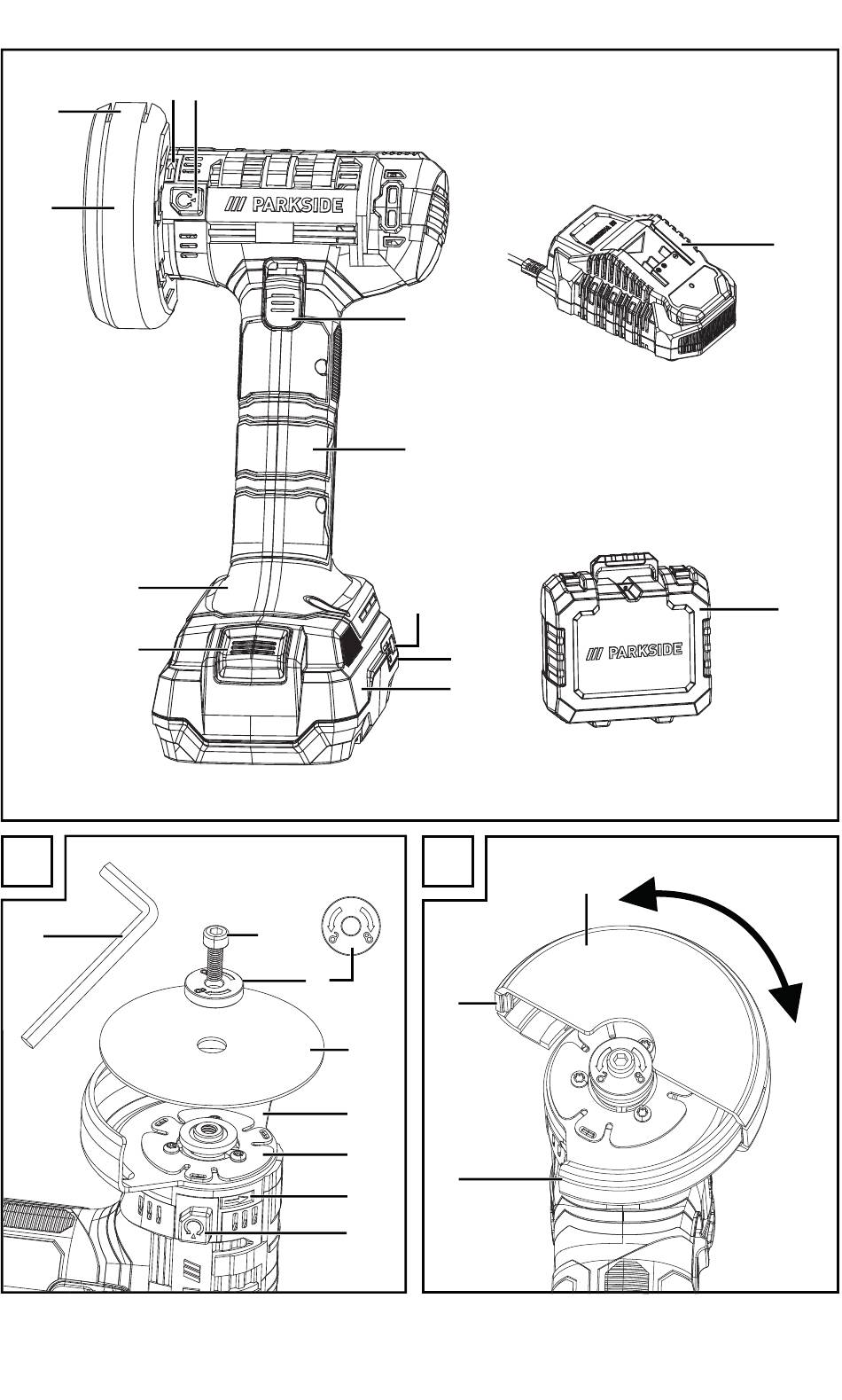 /// PARKSIDE

/// PARKSIDE