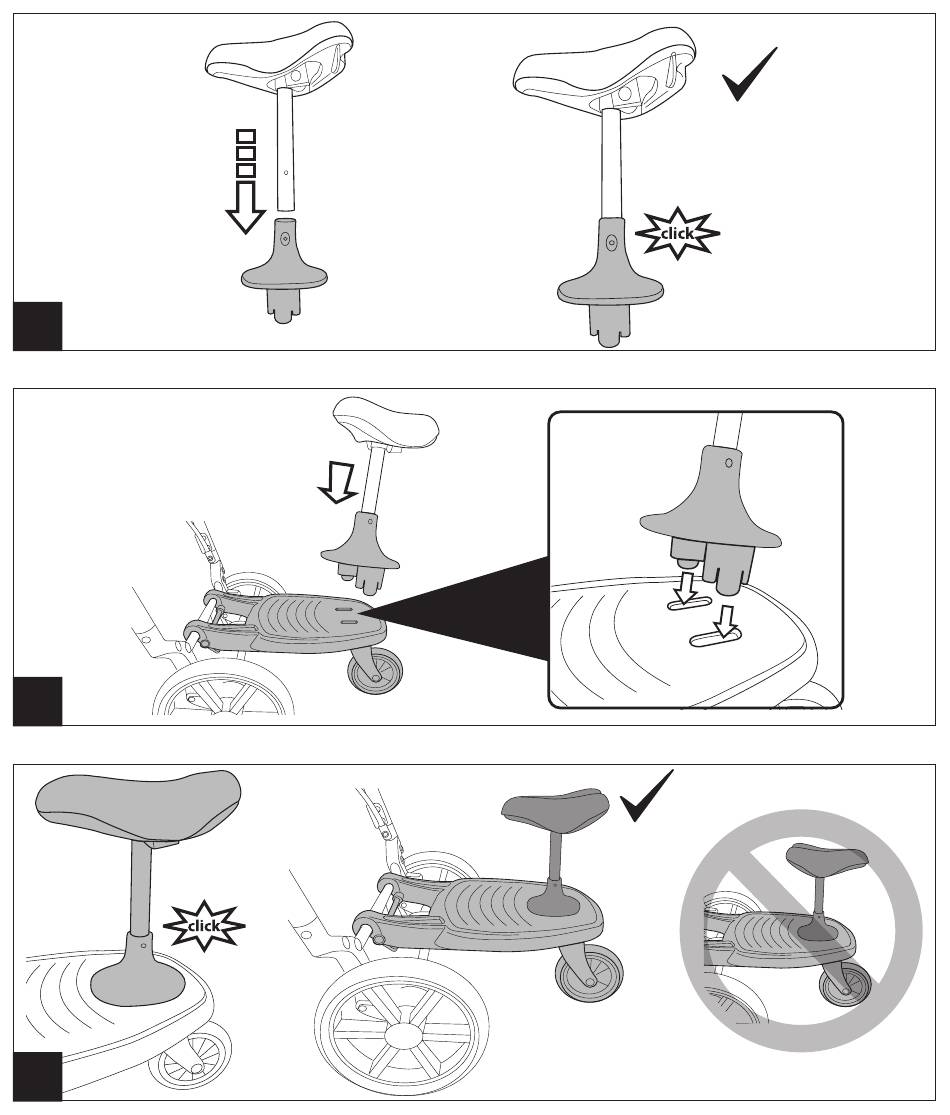 click

click