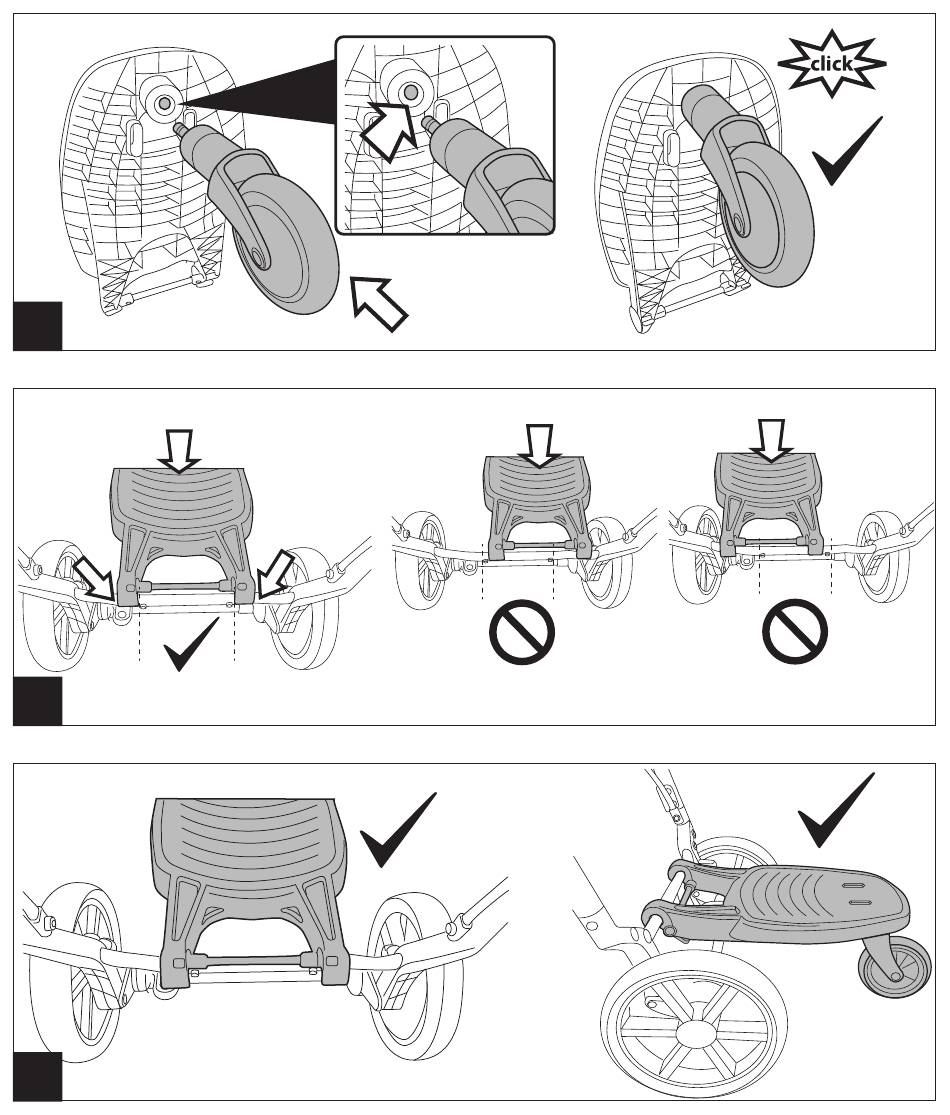 click