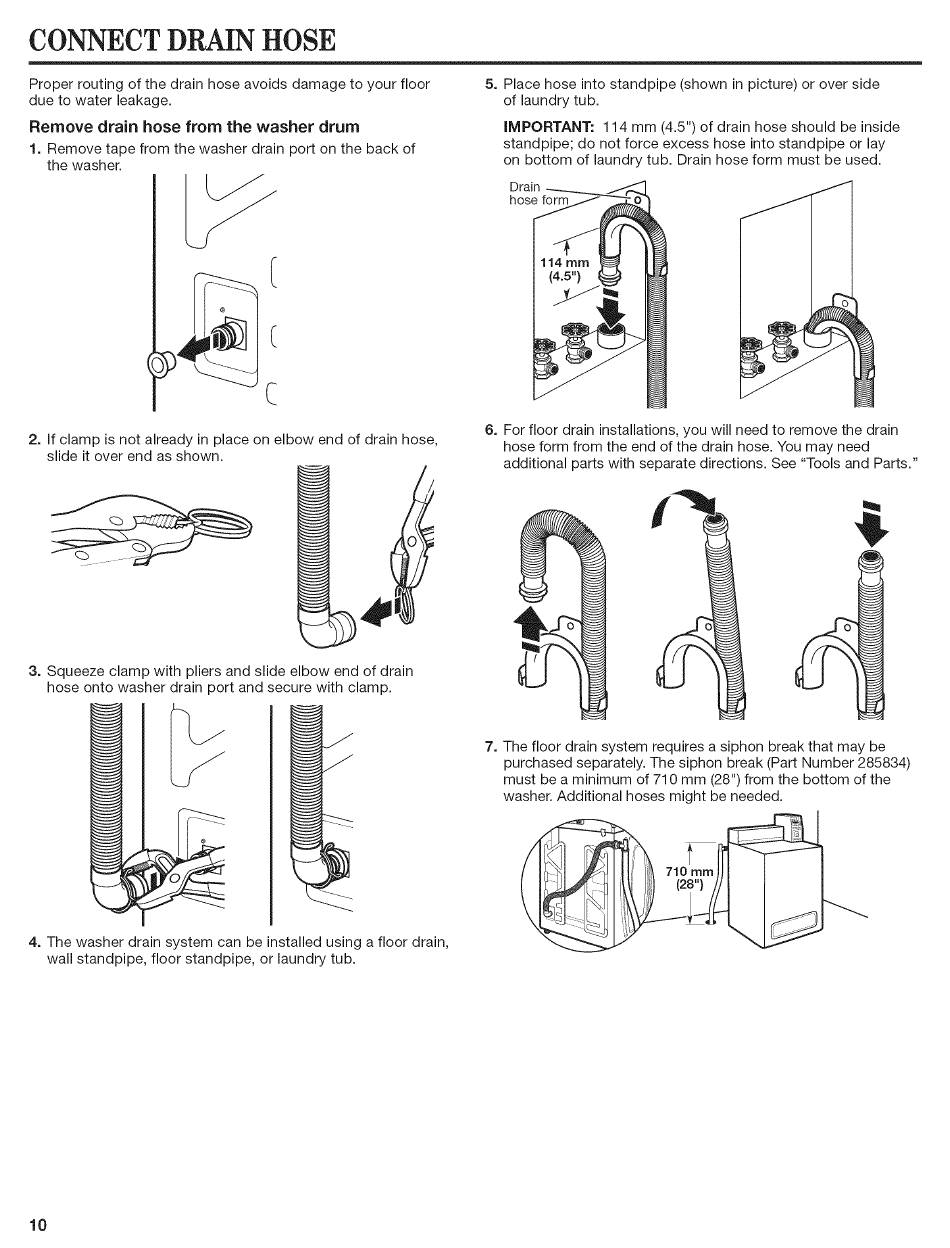 CONNECT DRAIN HOSE

Proper routing of the drain hose avoids damage to your floor due to water leakage.

Remove drain hose from the washer drum

1. Remove tape from the washer drain port on the back of the washer.

2. If clamp is not already in place on elbow end of drain hose, slide it over end as shown.

3. Squeeze clamp with pliers and slide elbow end of drain hose onto washer drain port and secure with clamp.

4. The washer drain system can be installed using a floor drain, wall standpipe, floor standpipe, or laundry tub.

5. Place hose into standpipe (shown in picture) or over side of laundry tub.

IMPORTANT: 114 mm (4.5") of drain hose should be inside standpipe; do not force excess hose into standpipe or lay on bottom of laundry tub. Drain hose form must be used.

Drain hose form

114 mm (4.5")

6. For floor drain installations, you will need to remove the drain hose form from the end of the drain hose. You may need additional parts with separate directions. See "Tools and Parts."

7. The floor drain system requires a siphon break that may be purchased separately. The siphon break (Part Number 285834) must be a minimum of 710 mm (28") from the bottom of the washer. Additional hoses might be needed.

710 mm (28")

10