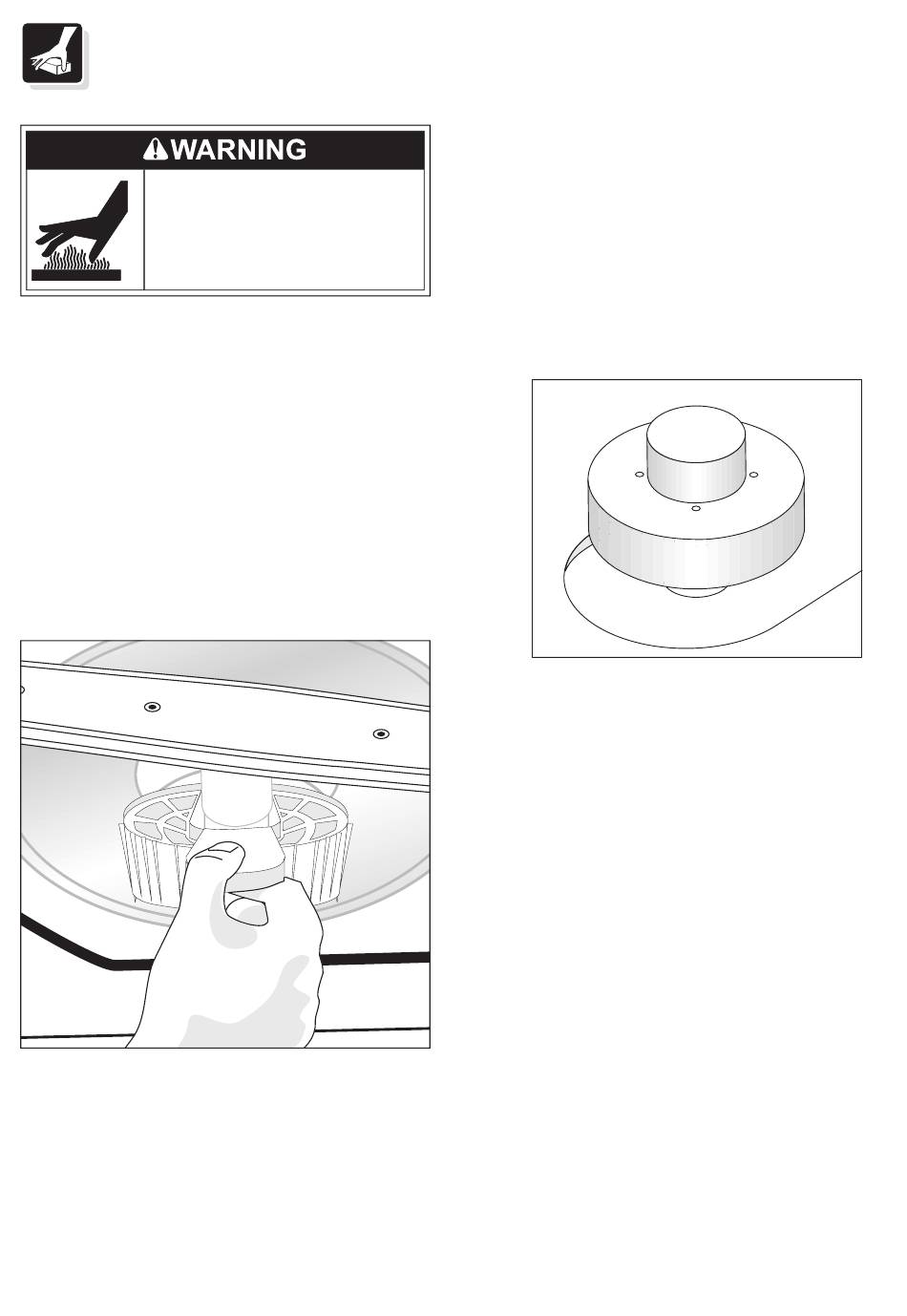 WARNING