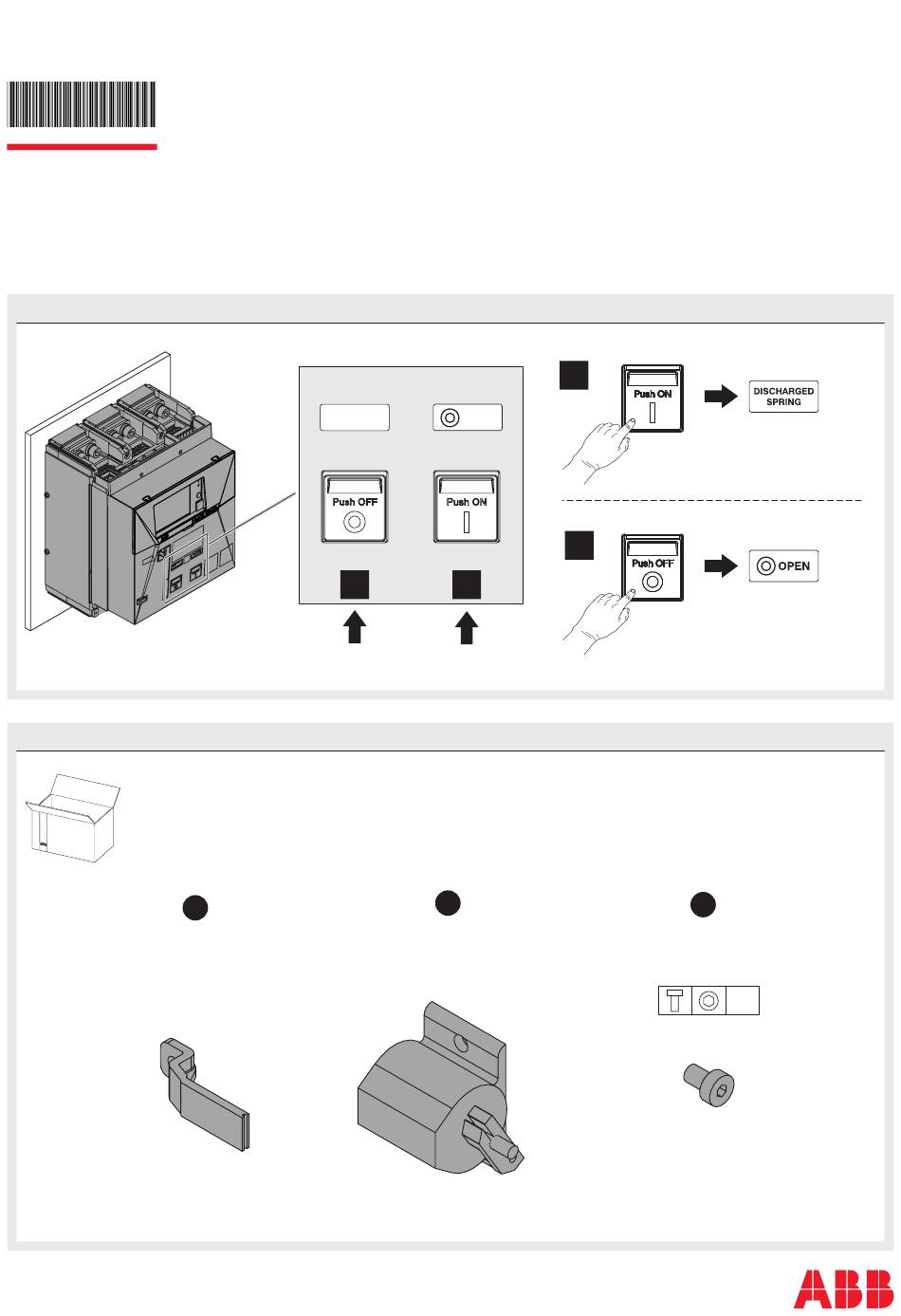 Push OFF

Push ON

Push ON

DISCHARGED SPRING

Push OFF

OPEN

ABB