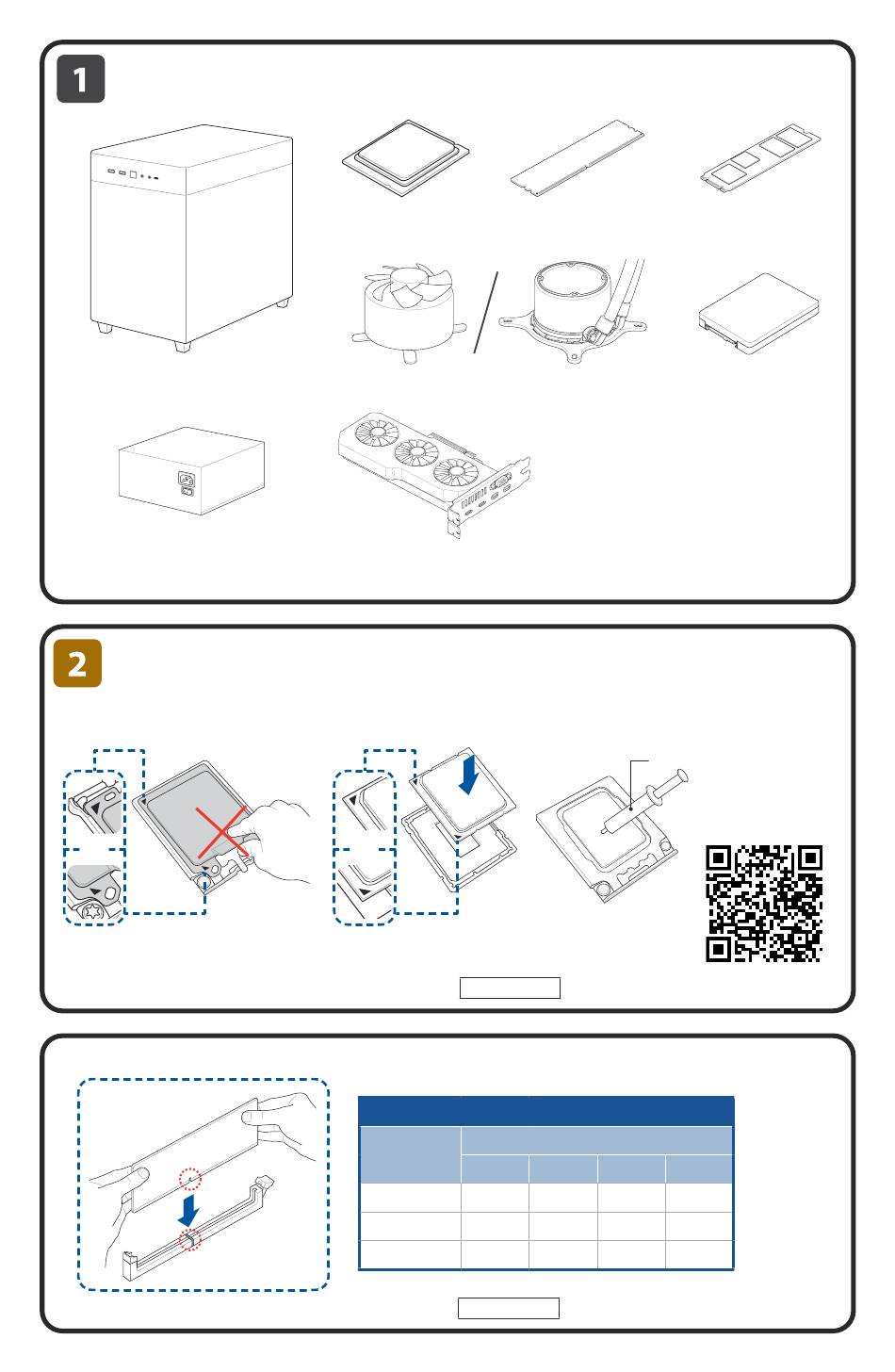 1

2