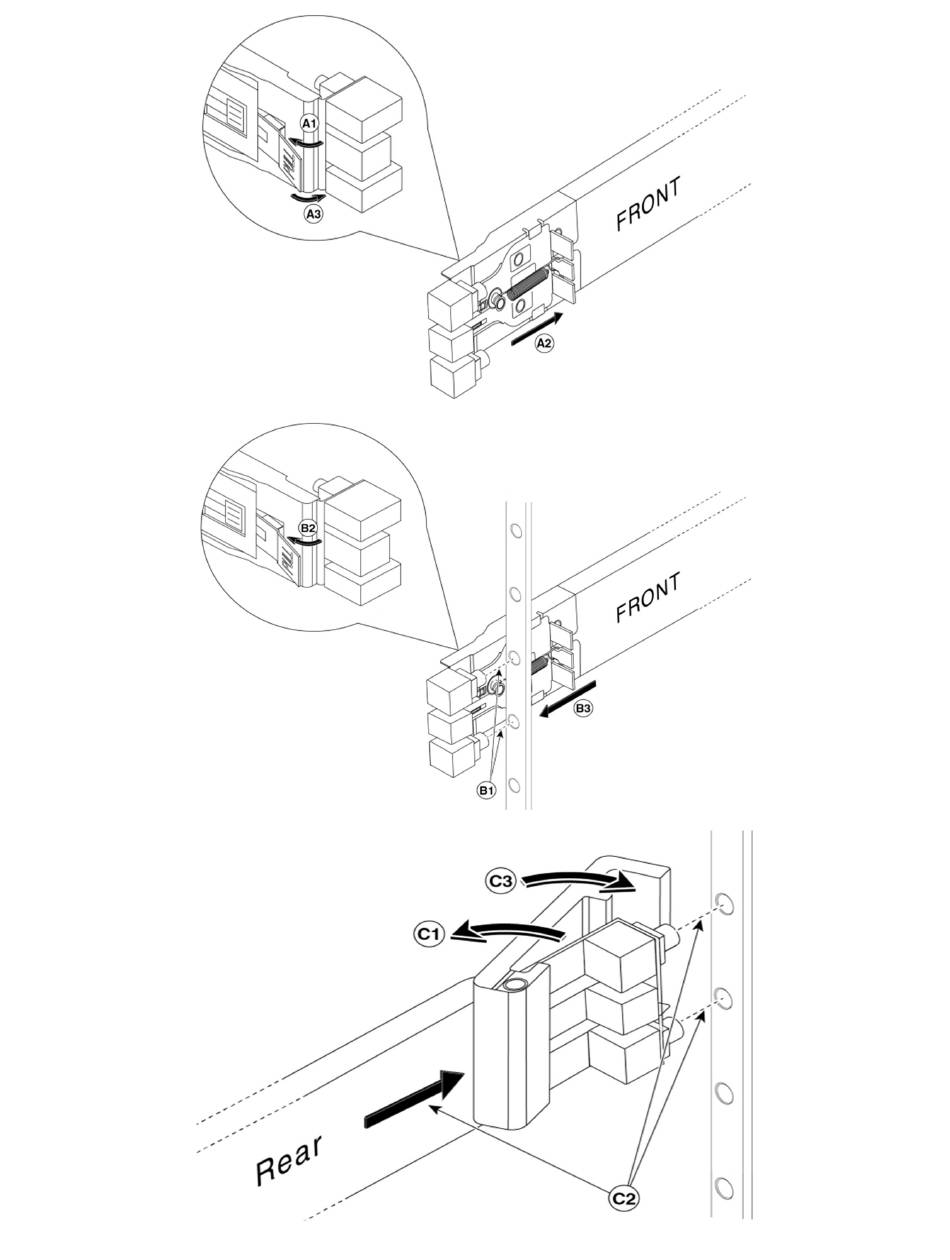 A1
A3
FRONT
A2
B2
FRONT
B3
B1
C3
C1
Rear
C2