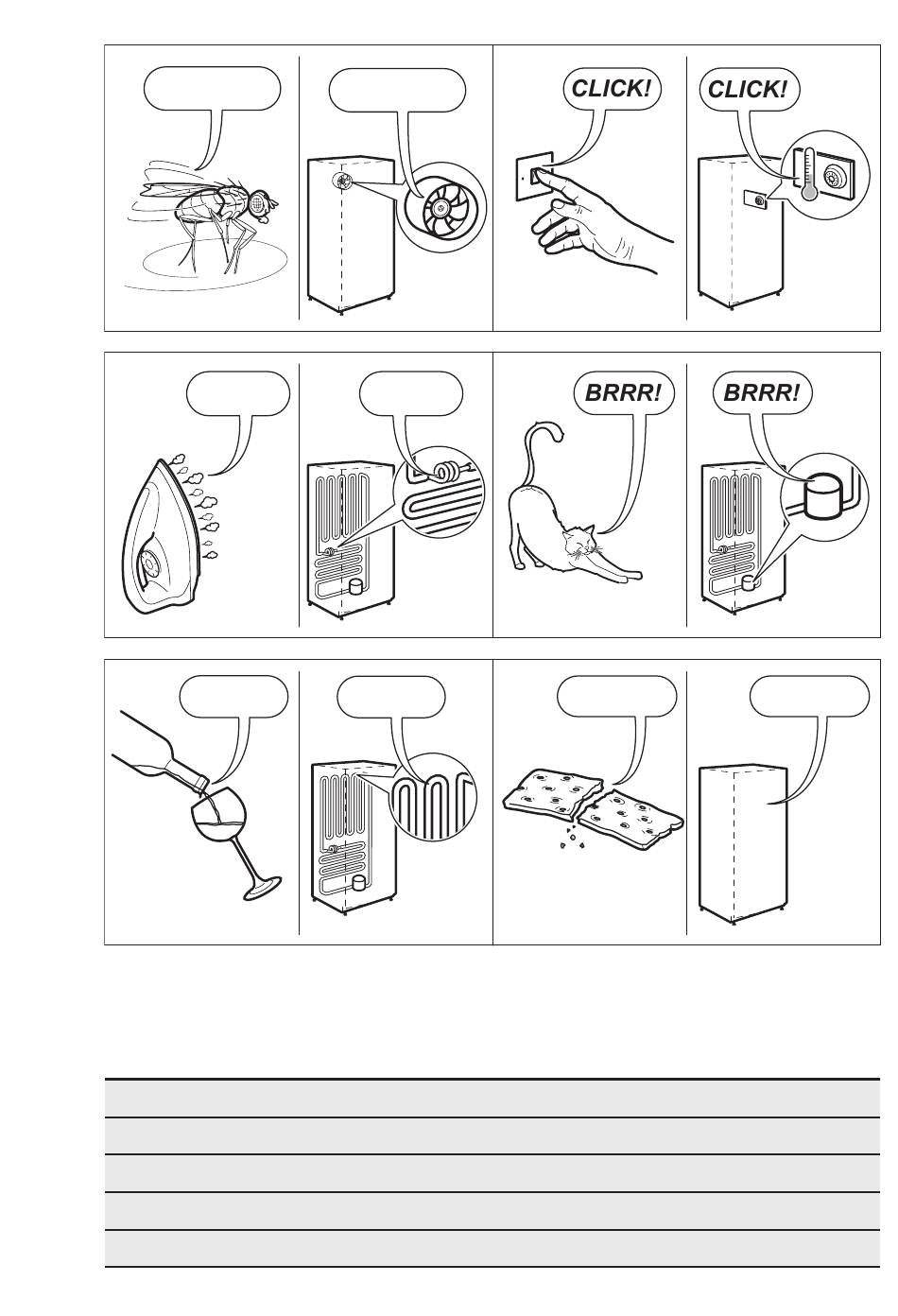 CLICK!

CLICK!

BRRR!

BRRR!