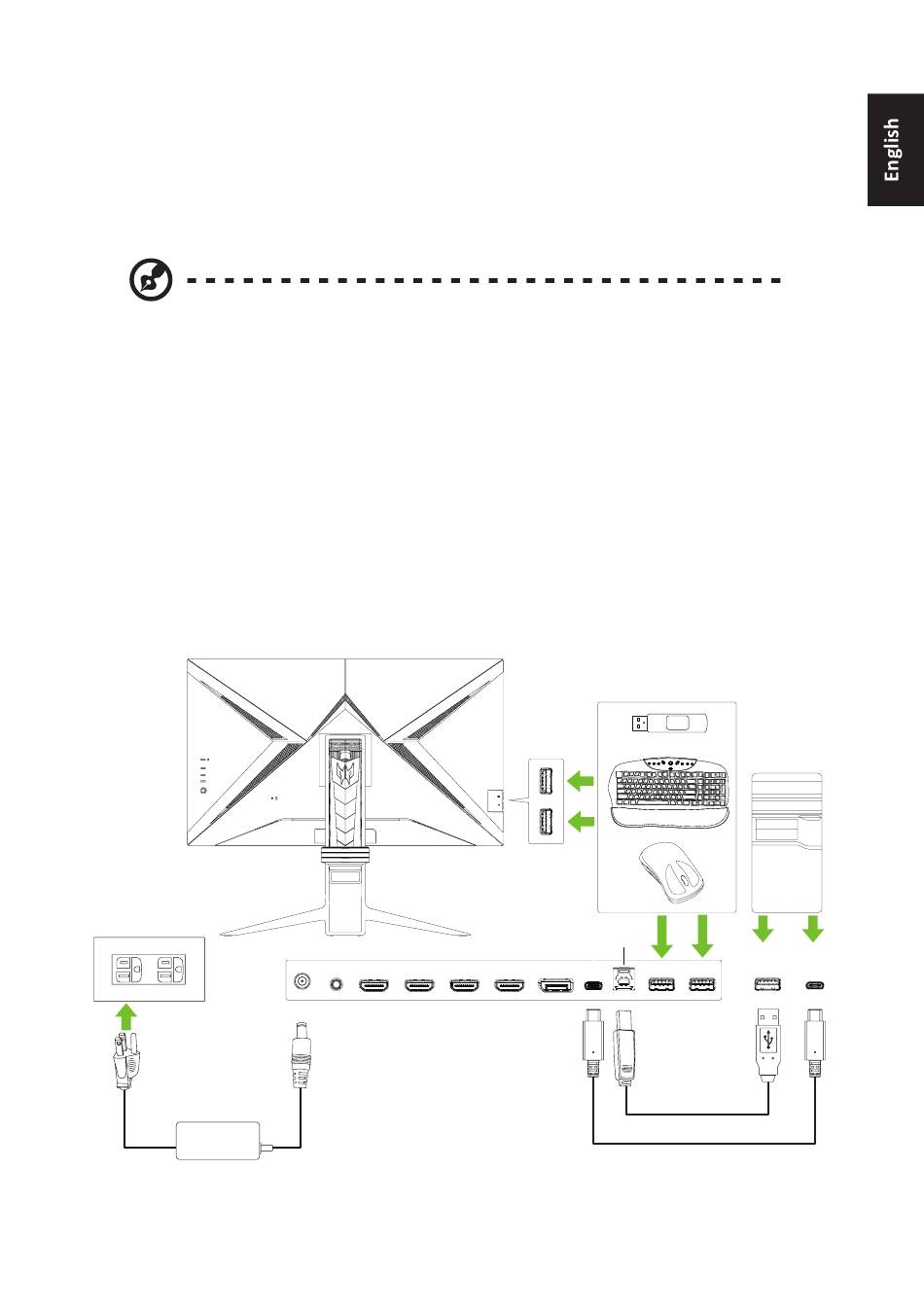 English