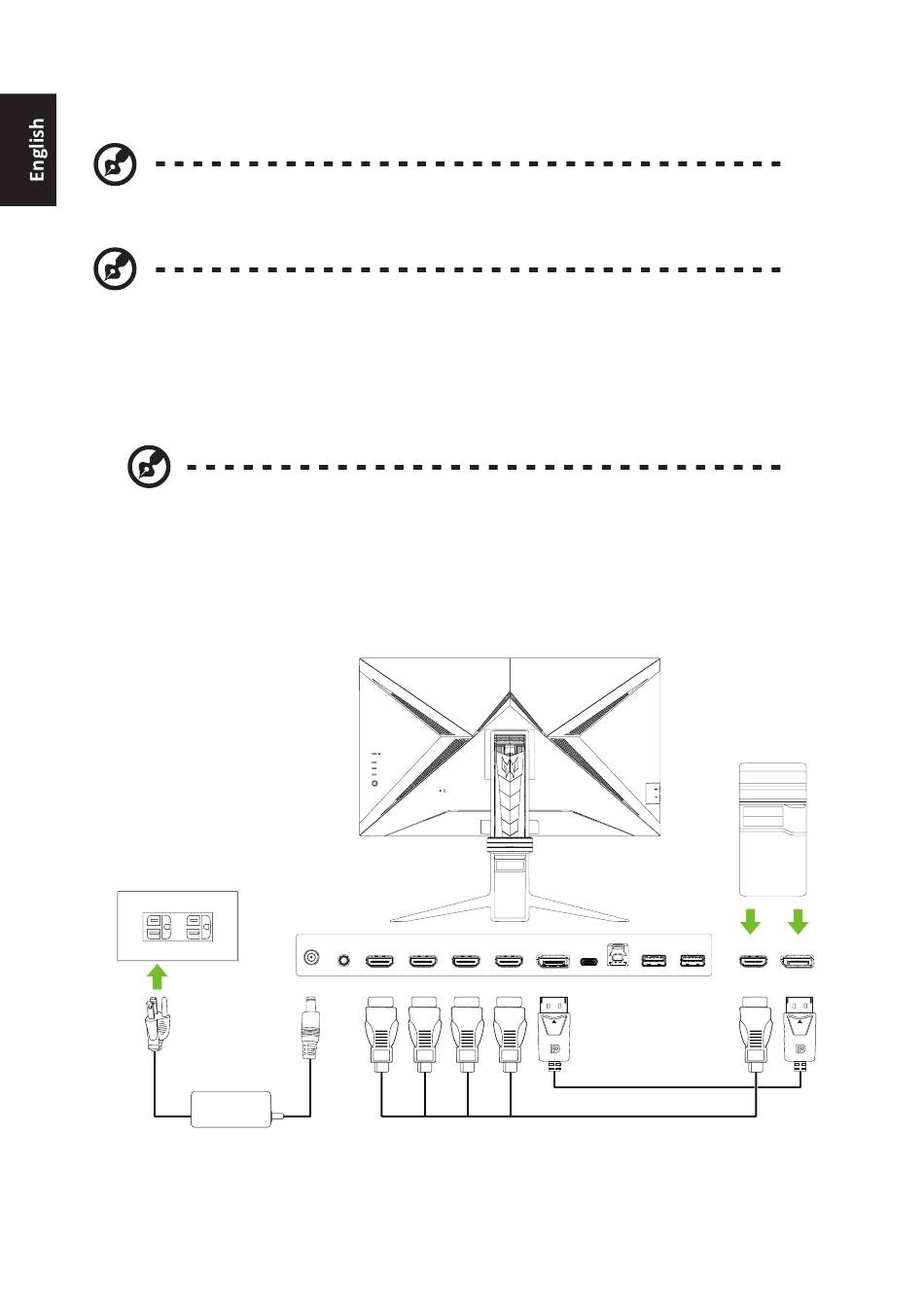 English