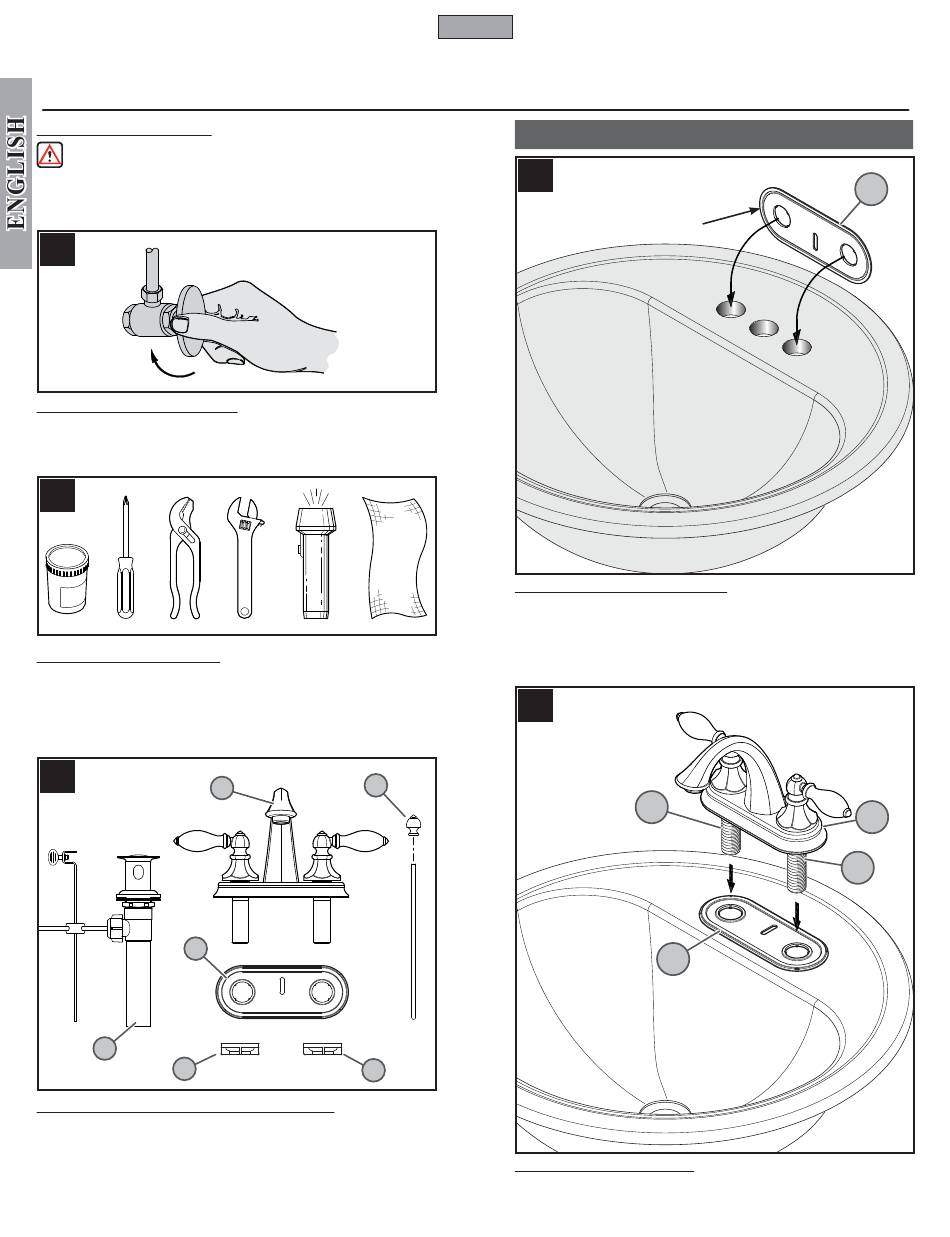 ENGLISH