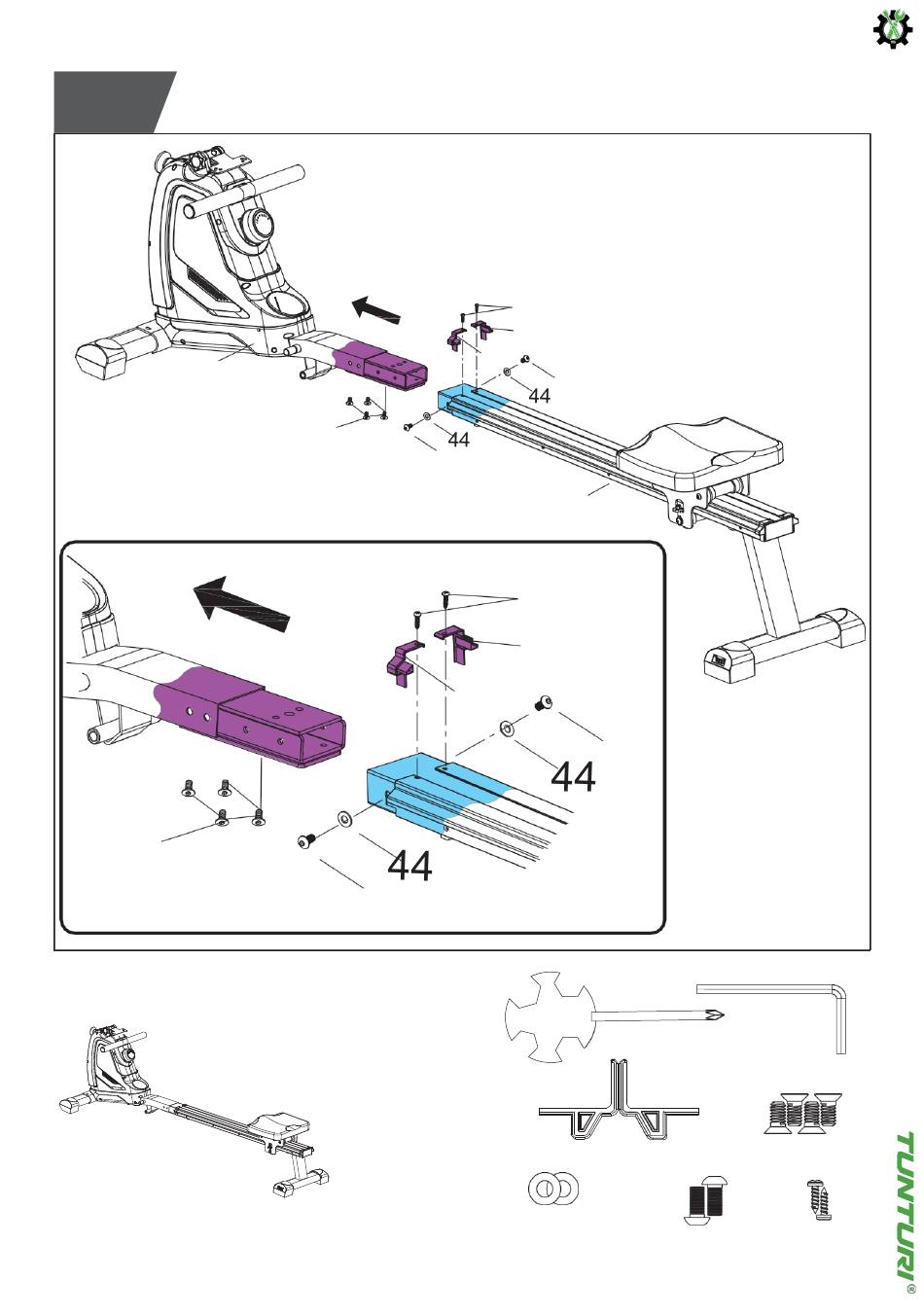 44

44

44

44

TUNTURI®