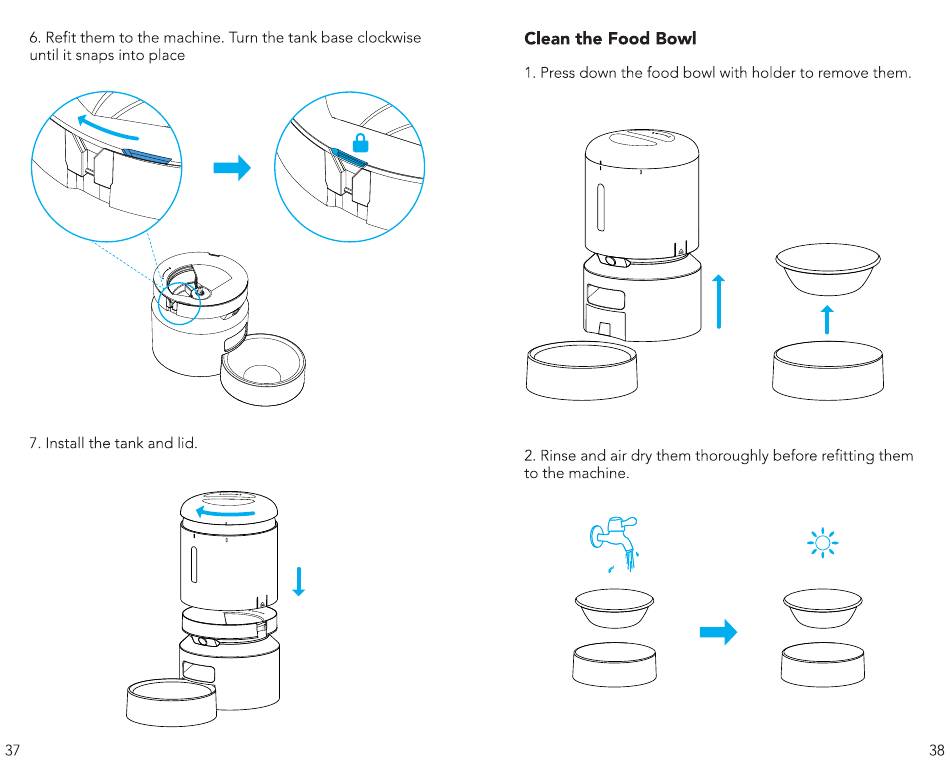 6. Refit them to the machine. Turn the tank base clockwise until it snaps into place

7. Install the tank and lid.

37

Clean the Food Bowl

1. Press down the food bowl with holder to remove them.

2. Rinse and air dry them thoroughly before refitting them to the machine.

38