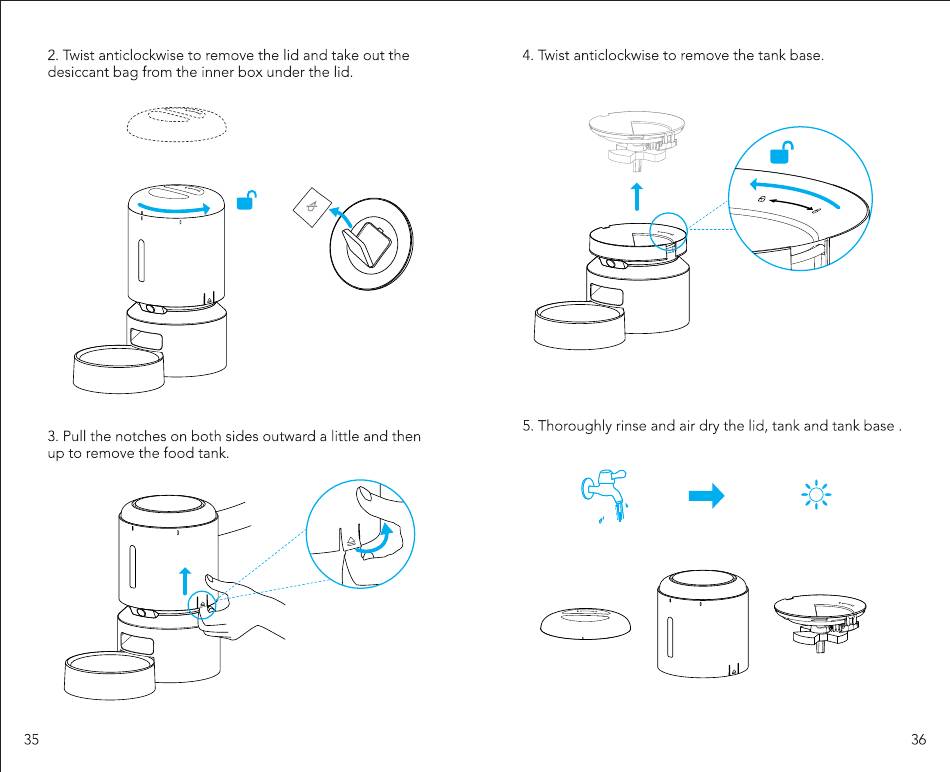 2. Twist anticlockwise to remove the lid and take out the desiccant bag from the inner box under the lid.

3. Pull the notches on both sides outward a little and then up to remove the food tank.

35

4. Twist anticlockwise to remove the tank base.

5. Thoroughly rinse and air dry the lid, tank and tank base .

36