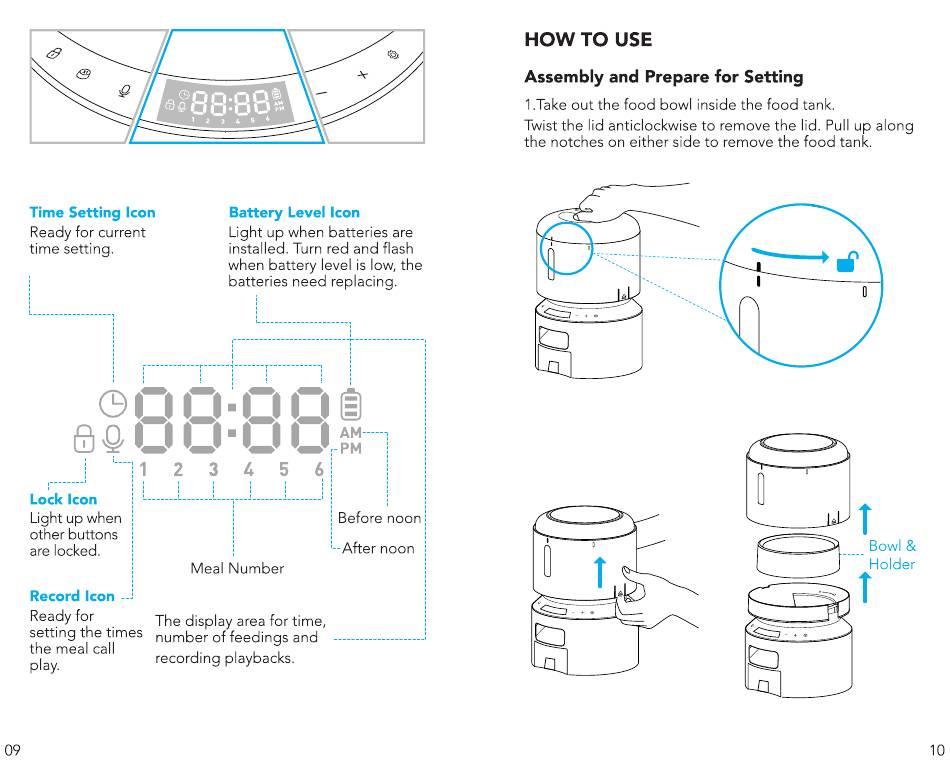 88:88
AM
PM
1 2 3 4 5 6

Time Setting Icon
Ready for current time setting.

Battery Level Icon
Light up when batteries are installed. Turn red and flash when battery level is low, the batteries need replacing.

88:88
AM
PM
1 2 3 4 5 6

Lock Icon
Light up when other buttons are locked.

Before noon

After noon

Meal Number

Record Icon
Ready for setting the times the meal call play.

The display area for time, number of feedings and recording playbacks.

09

HOW TO USE

Assembly and Prepare for Setting

1.Take out the food bowl inside the food tank.
Twist the lid anticlockwise to remove the lid. Pull up along the notches on either side to remove the food tank.

Bowl & Holder

10