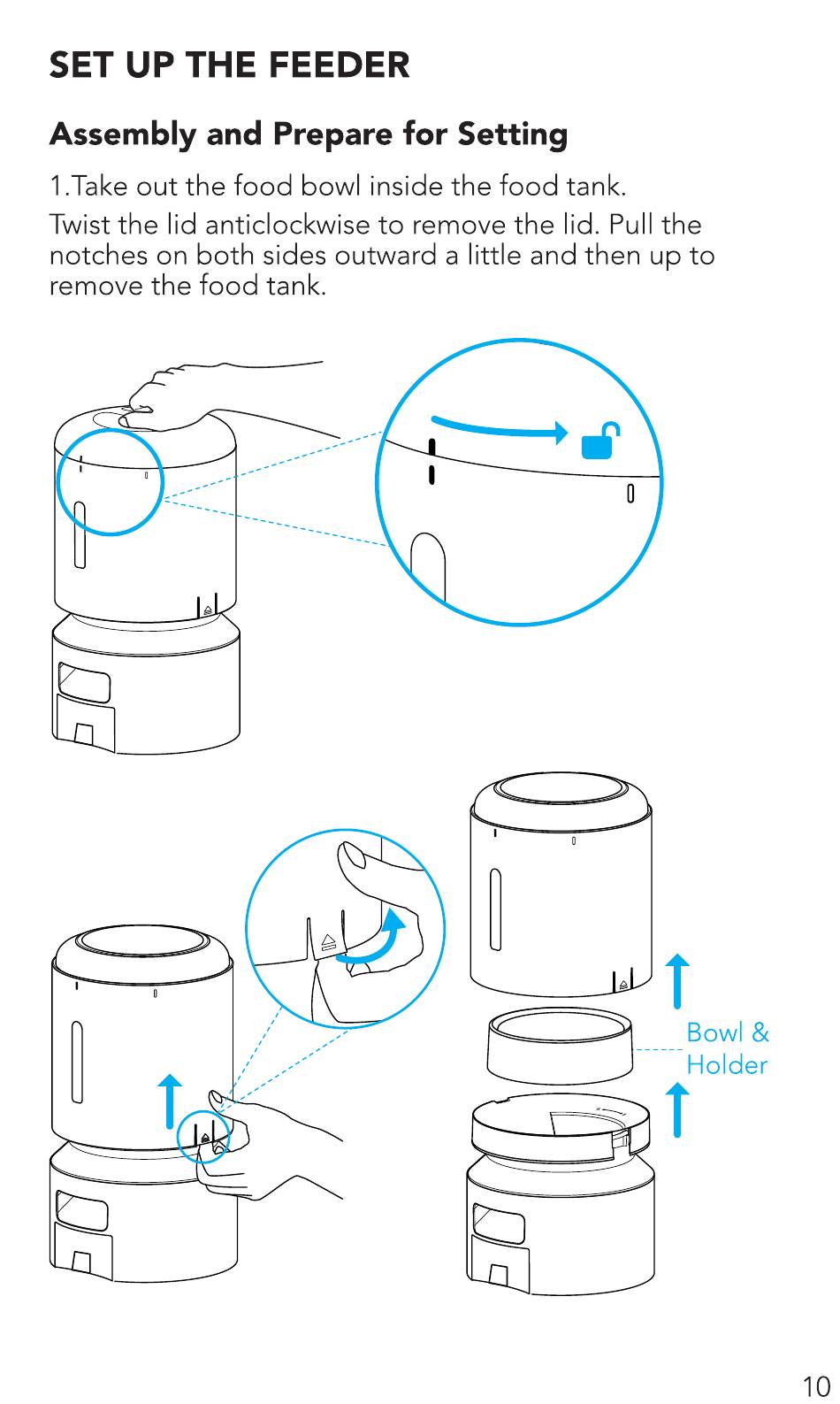 SET UP THE FEEDER

Assembly and Prepare for Setting

1.Take out the food bowl inside the food tank.

Twist the lid anticlockwise to remove the lid. Pull the notches on both sides outward a little and then up to remove the food tank.

Bowl & Holder

10