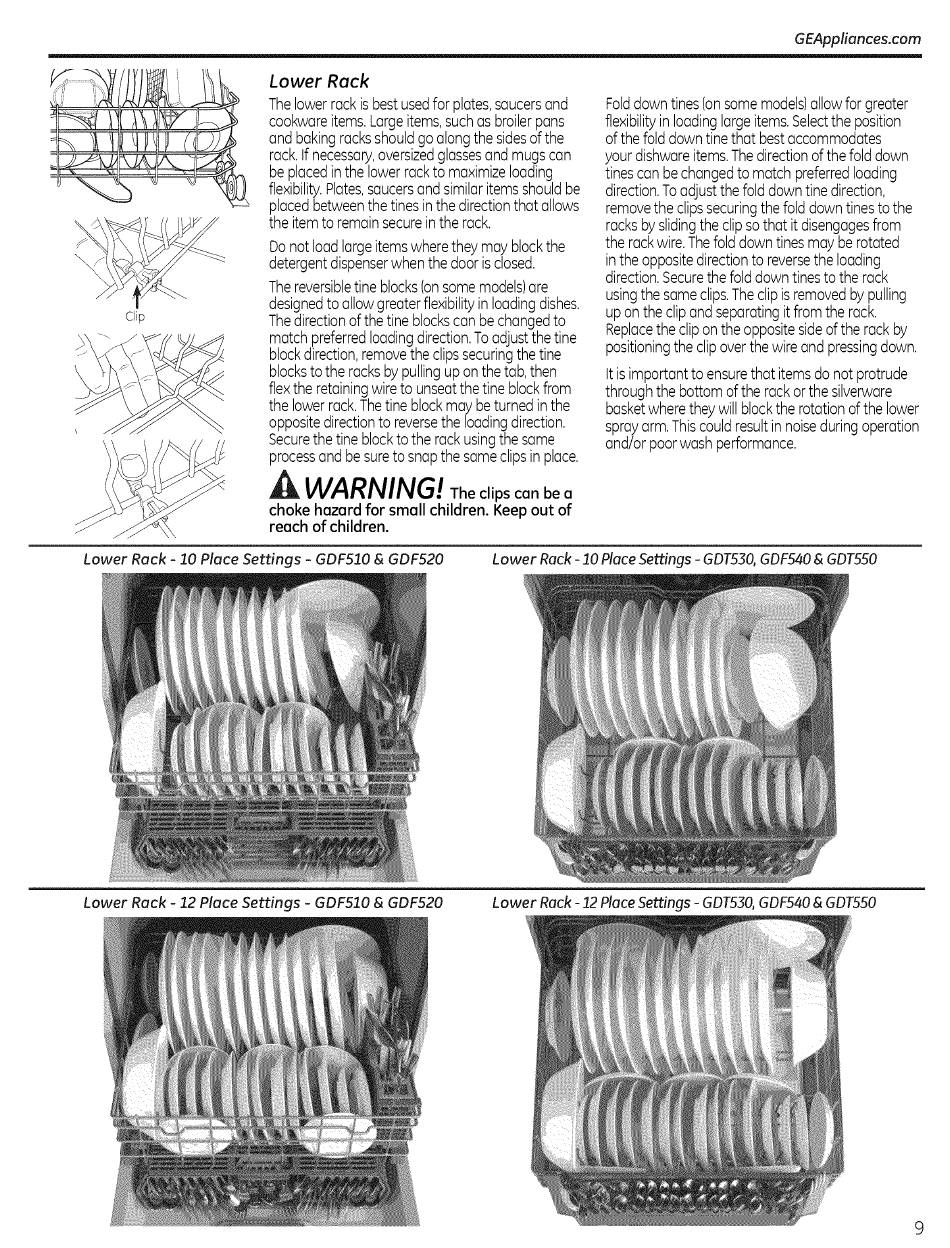 GEAppliances.com

Clip

Lower Rack

The lower rack is best used for plates, saucers and cookware items. Large items, such as broiler pans and baking racks should go along the sides of the rack. If necessary, oversized glasses and mugs can be placed in the lower rack to maximize loading flexibility. Plates, saucers and similar items should be placed between the tines in the direction that allows the item to remain secure in the rack.

Do not load large items where they may block the detergent dispenser when the door is closed.

The reversible tine blocks (on some models) are designed to allow greater flexibility in loading dishes. The direction of the tine blocks can be changed to match preferred loading direction. To adjust the tine block direction, remove the clips securing the tine blocks to the racks by pulling up on the tab, then flex the retaining wire to unseat the tine block from the lower rack. The tine block may be turned in the opposite direction to reverse the loading direction. Secure the tine block to the rack using the same process and be sure to snap the same clips in place.

WARNING! The clips can be a choke hazard for small children. Keep out of reach of children.

Fold down tines (on some models) allow for greater flexibility in loading large items. Select the position of the fold down tine that best accommodates your dishware items. The direction of the fold down tines can be changed to match preferred loading direction. To adjust the fold down tine direction, remove the clips securing the fold down tines to the racks by sliding the clip so that it disengages from the rack wire. The fold down tines may be rotated in the opposite direction to reverse the loading direction. Secure the fold down tines to the rack using the same clips. The clip is removed by pulling up on the clip and separating it from the rack. Replace the clip on the opposite side of the rack by positioning the clip over the wire and pressing down.

It is important to ensure that items do not protrude through the bottom of the rack or the silverware basket where they will block the rotation of the lower spray arm. This could result in noise during operation and/or poor wash performance.

Lower Rack - 10 Place Settings - GDF510 & GDF520

Lower Rack - 10 Place Settings - GDT530, GDF540 & GDT550

Lower Rack - 12 Place Settings - GDF510 & GDF520

Lower Rack - 12 Place Settings - GDT530, GDF540 & GDT550

9