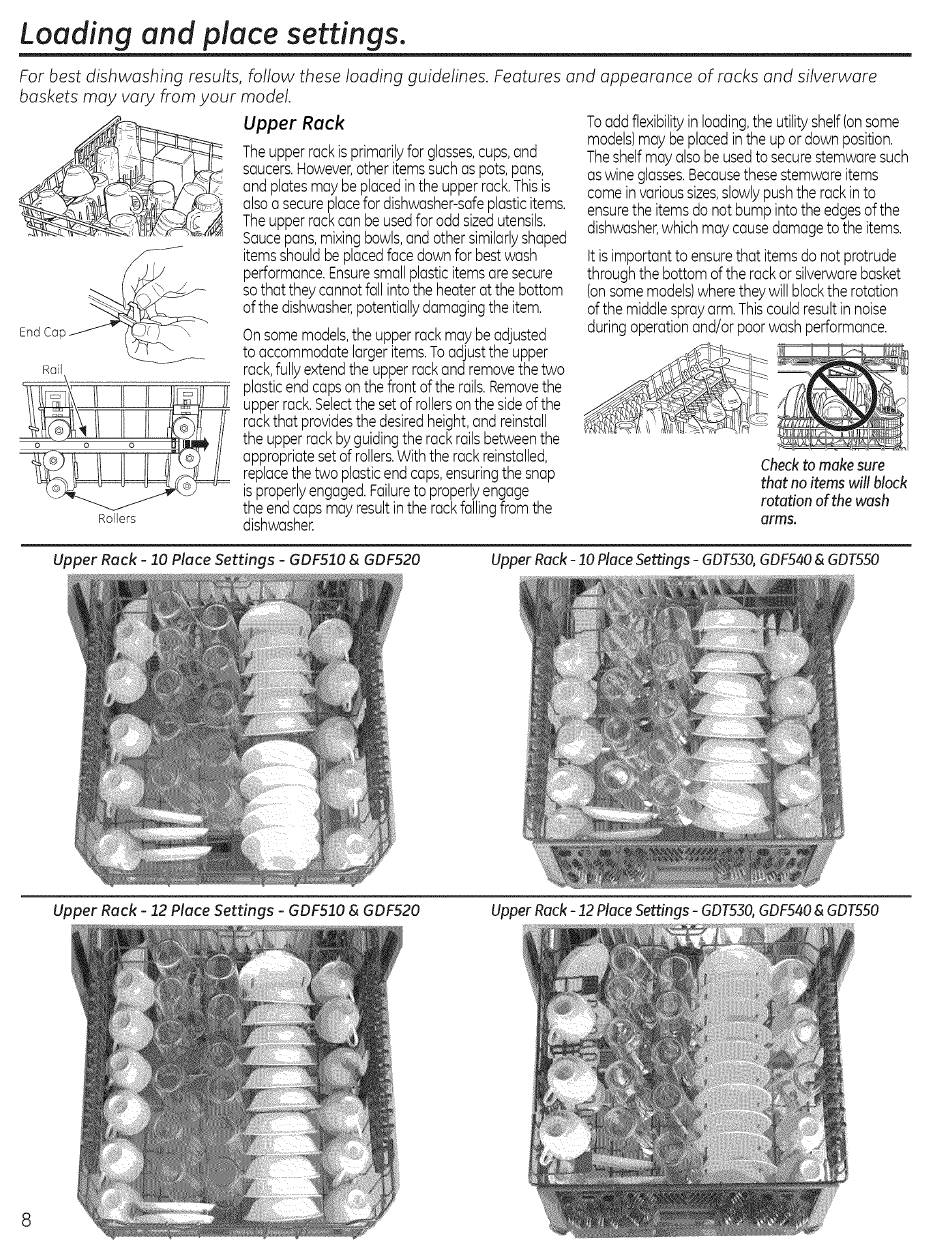 Loading and place settings.

For best dishwashing results, follow these loading guidelines. Features and appearance of racks and silverware baskets may vary from your model.

End Cap

Rail

Rollers

Upper Rack

The upper rack is primarily for glasses, cups, and saucers. However, other items such as pots, pans, and plates may be placed in the upper rack. This is also a secure place for dishwasher-safe plastic items. The upper rack can be used for odd sized utensils. Sauce pans, mixing bowls, and other similarly shaped items should be placed face down for best wash performance. Ensure small plastic items are secure so that they cannot fall into the heater at the bottom of the dishwasher, potentially damaging the item.

On some models, the upper rack may be adjusted to accommodate larger items. To adjust the upper rack, fully extend the upper rack and remove the two plastic end caps on the front of the rails. Remove the upper rack. Select the set of rollers on the side of the rack that provides the desired height, and reinstall the upper rack by guiding the rack rails between the appropriate set of rollers. With the rack reinstalled, replace the two plastic end caps, ensuring the snap is properly engaged. Failure to properly engage the end caps may result in the rack falling from the dishwasher.

To add flexibility in loading, the utility shelf (on some models) may be placed in the up or down position. The shelf may also be used to secure stemware such as wine glasses. Because these stemware items come in various sizes, slowly push the rack in to ensure the items do not bump into the edges of the dishwasher, which may cause damage to the items.

It is important to ensure that items do not protrude through the bottom of the rack or silverware basket (on some models) where they will block the rotation of the middle spray arm. This could result in noise during operation and/or poor wash performance.

Check to make sure that no items will block rotation of the wash arms.

Upper Rack - 10 Place Settings - GDF510 & GDF520

Upper Rack - 10 Place Settings - GDT530, GDF540 & GDT550

Upper Rack - 12 Place Settings - GDF510 & GDF520

Upper Rack - 12 Place Settings - GDT530, GDF540 & GDT550

8