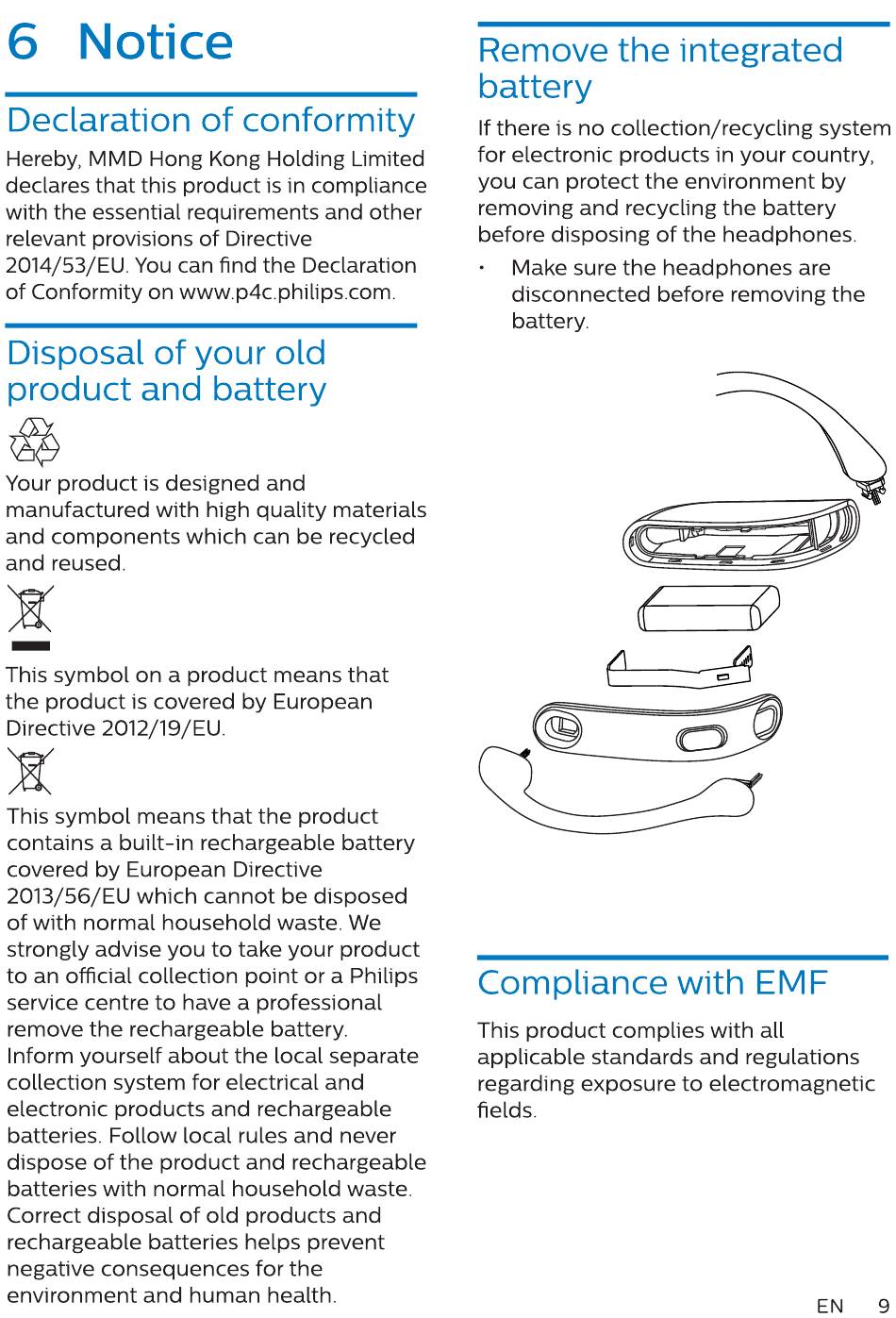 6 Notice

Declaration of conformity

Hereby, MMD Hong Kong Holding Limited declares that this product is in compliance with the essential requirements and other relevant provisions of Directive 2014/53/EU. You can find the Declaration of Conformity on www.p4c.philips.com.

Disposal of your old product and battery

Your product is designed and manufactured with high quality materials and components which can be recycled and reused.

This symbol on a product means that the product is covered by European Directive 2012/19/EU.

This symbol means that the product contains a built-in rechargeable battery covered by European Directive 2013/56/EU which cannot be disposed of with normal household waste. We strongly advise you to take your product to an official collection point or a Philips service centre to have a professional remove the rechargeable battery.
Inform yourself about the local separate collection system for electrical and electronic products and rechargeable batteries. Follow local rules and never dispose of the product and rechargeable batteries with normal household waste. Correct disposal of old products and rechargeable batteries helps prevent negative consequences for the environment and human health.

Remove the integrated battery

If there is no collection/recycling system for electronic products in your country, you can protect the environment by removing and recycling the battery before disposing of the headphones.

• Make sure the headphones are disconnected before removing the battery.

Compliance with EMF

This product complies with all applicable standards and regulations regarding exposure to electromagnetic fields.

EN 9