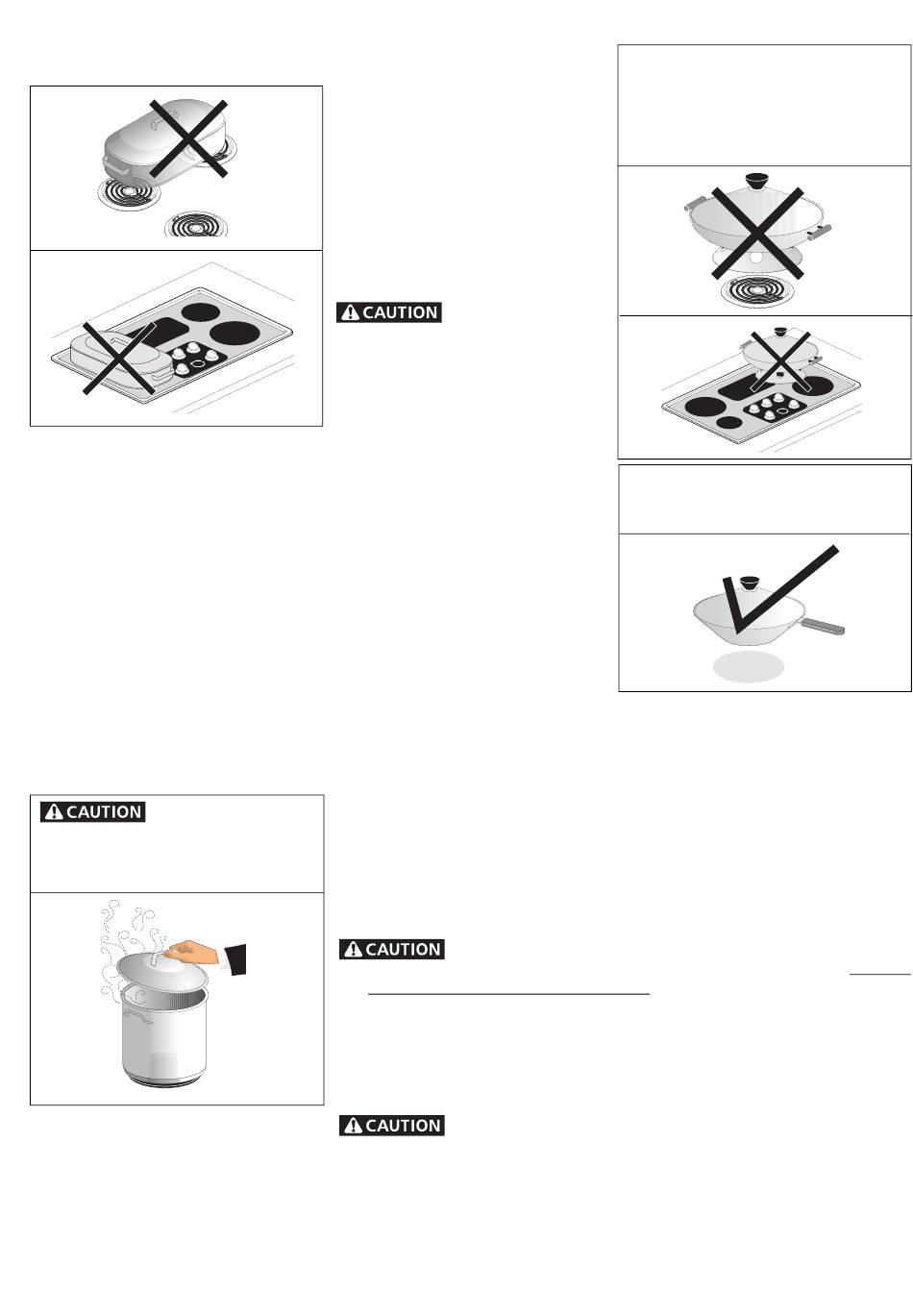 CAUTION

CAUTION

CAUTION

CAUTION