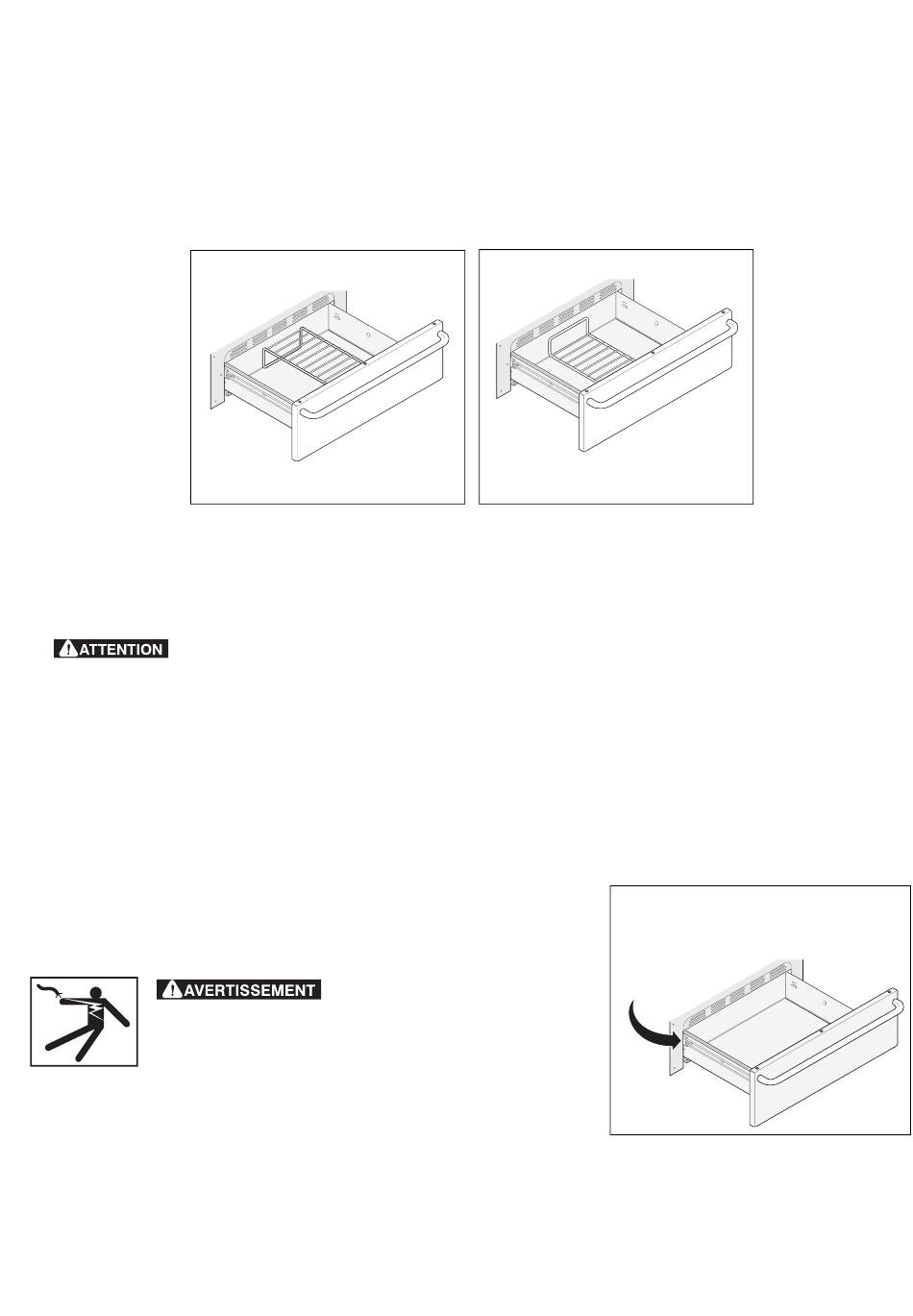 ATTENTION

AVERTISSEMENT