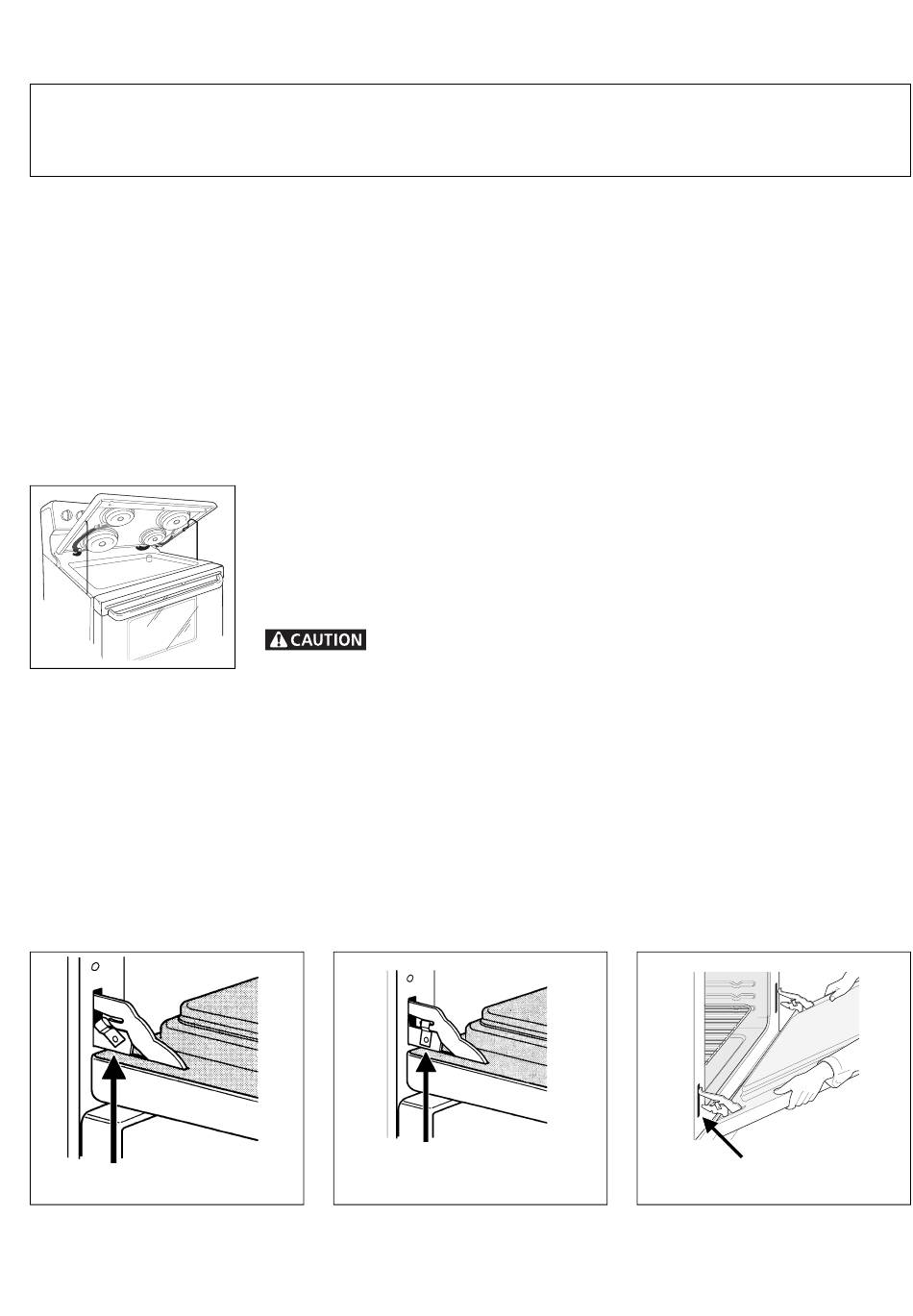 CAUTION