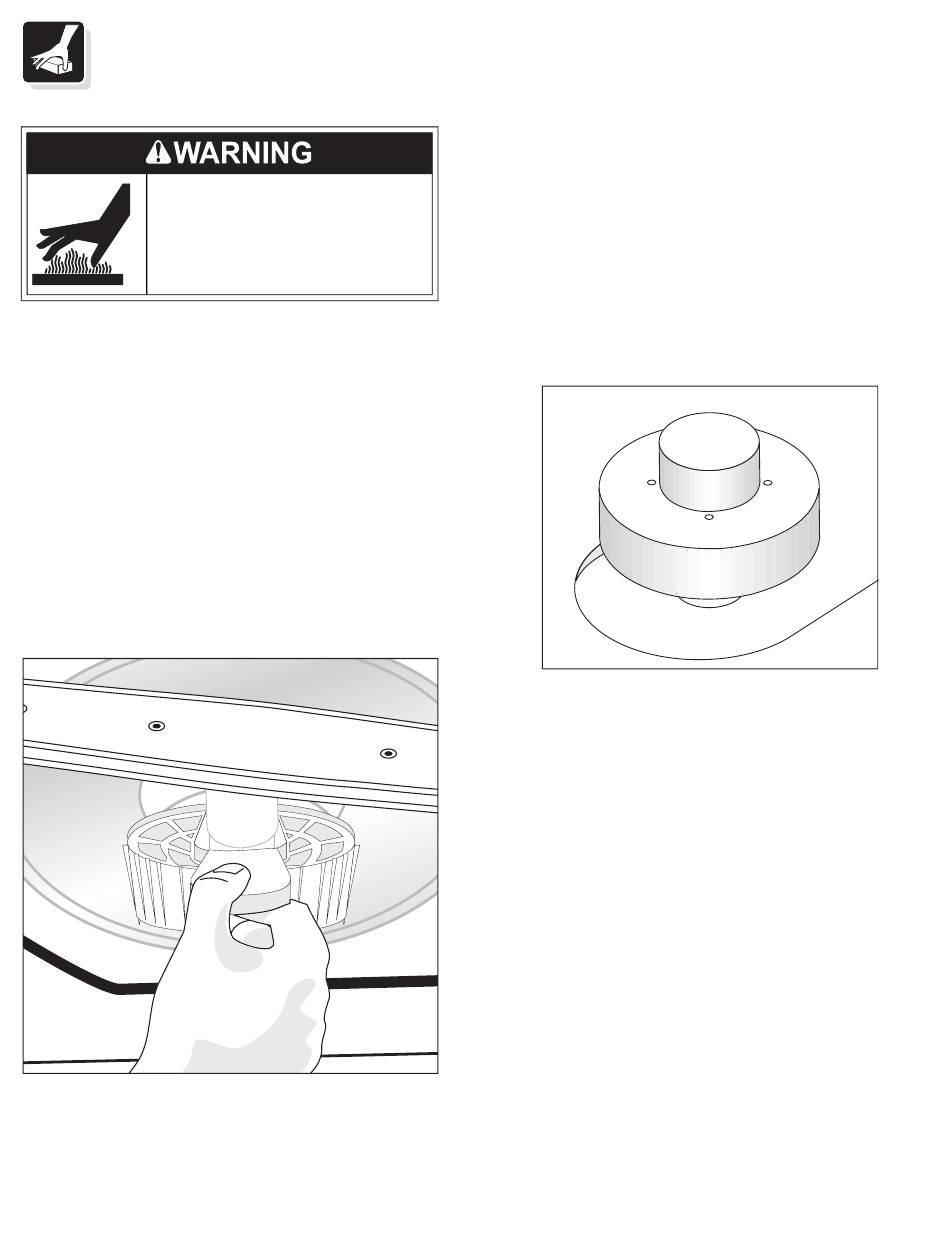 WARNING