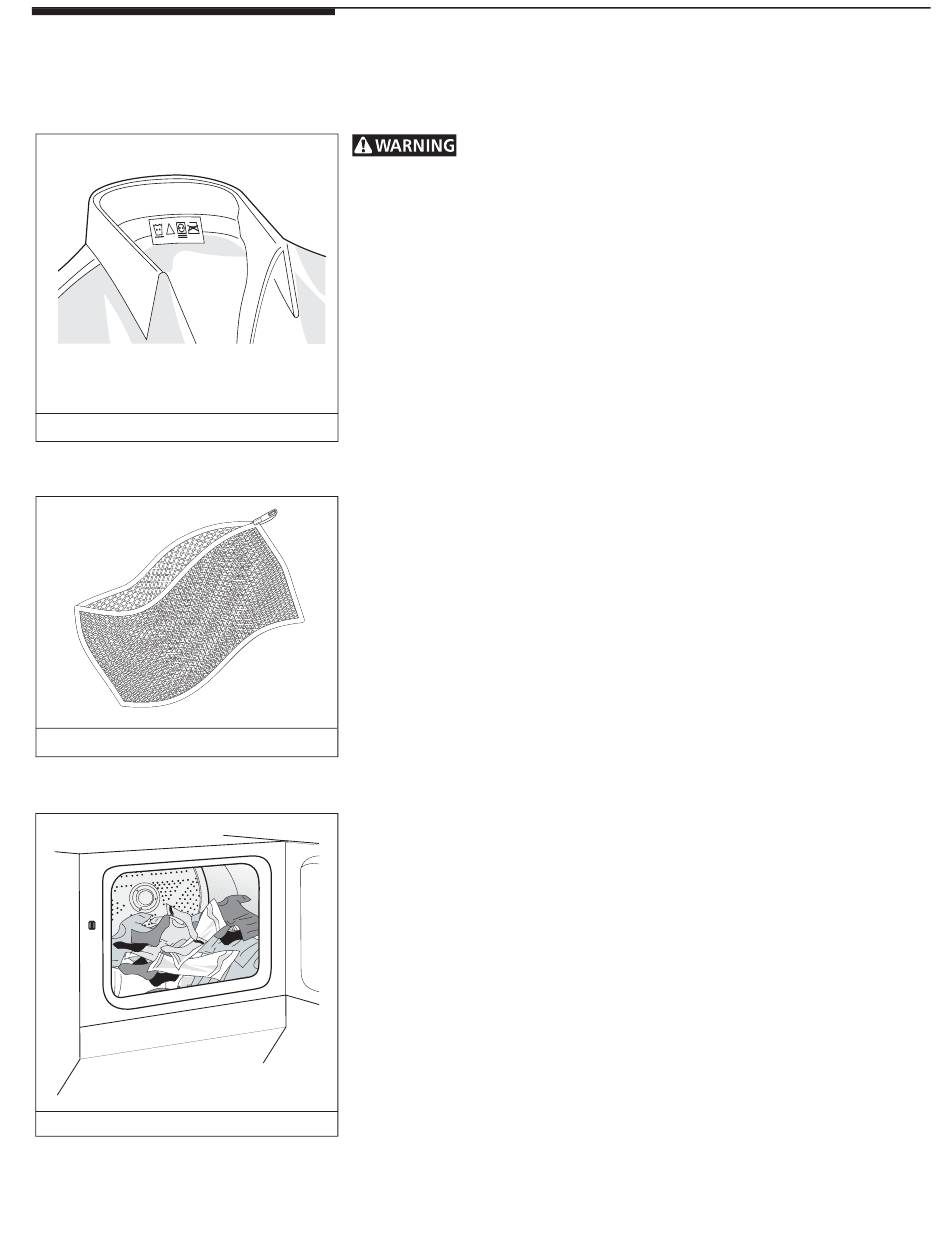 WARNING