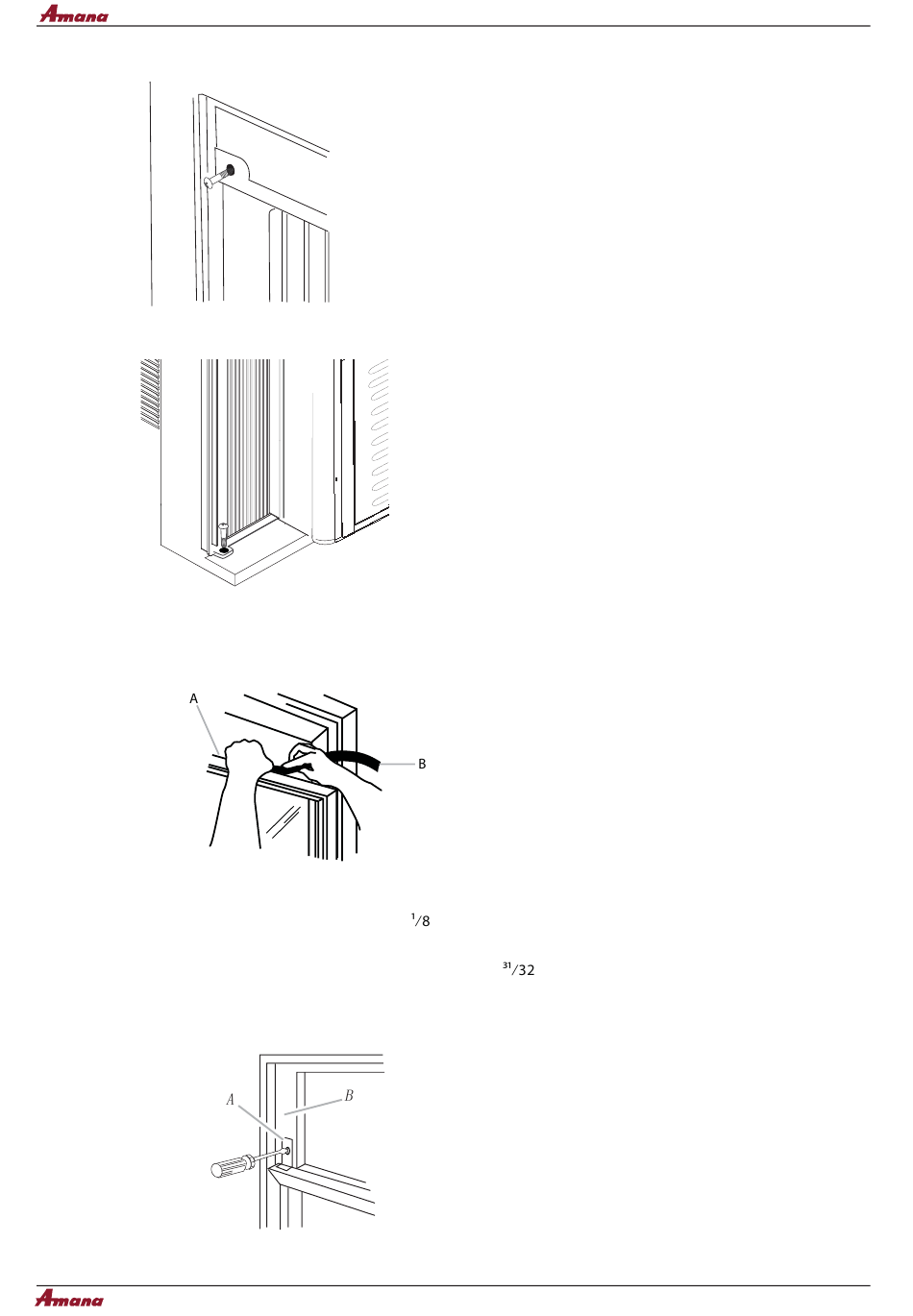 Amana

A

B

$^{1}/8$

$^{31}/32$

A

B

Amana