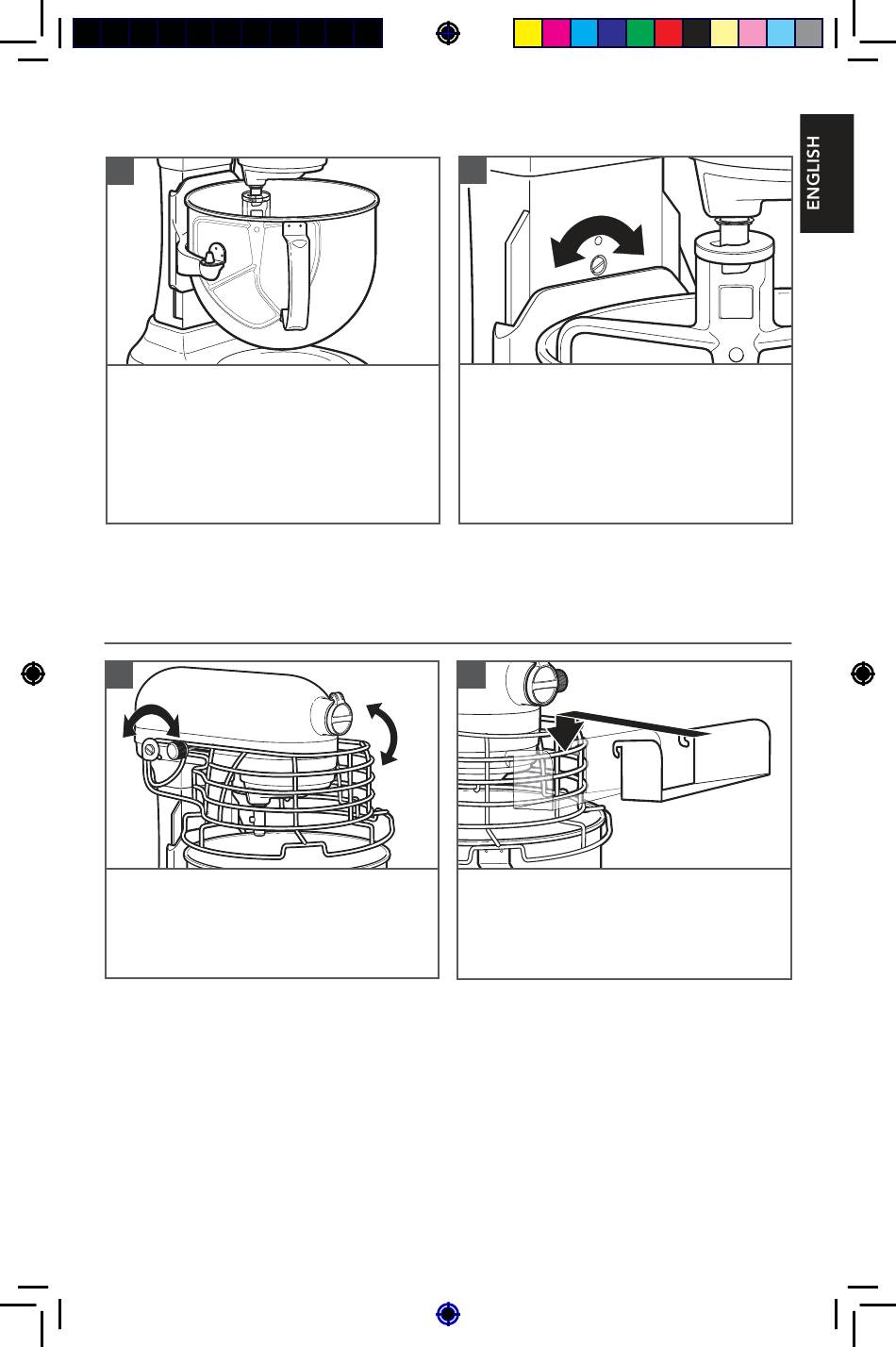 ENGLISH