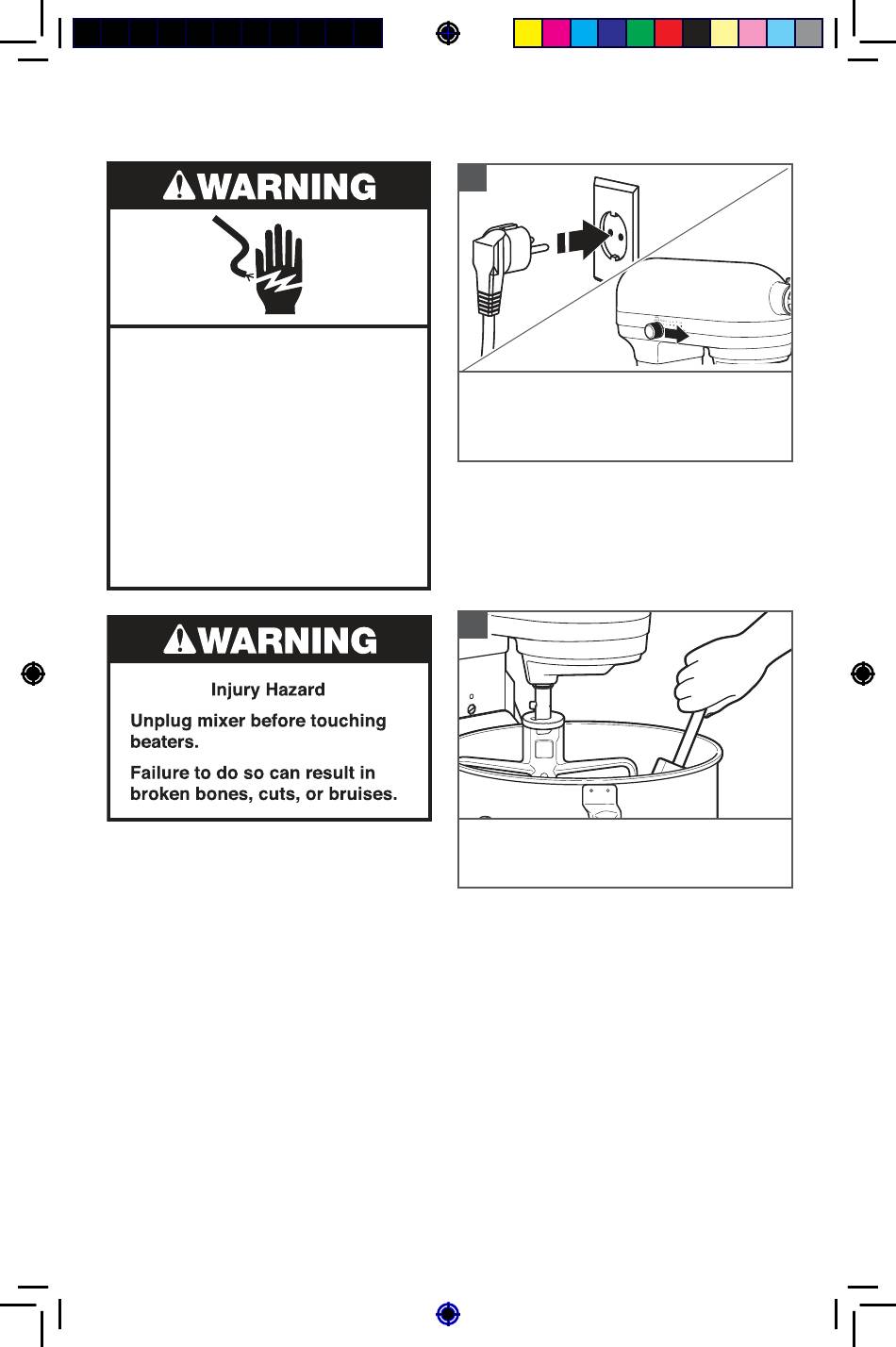 WARNING

WARNING

Injury Hazard

Unplug mixer before touching beaters.

Failure to do so can result in broken bones, cuts, or bruises.