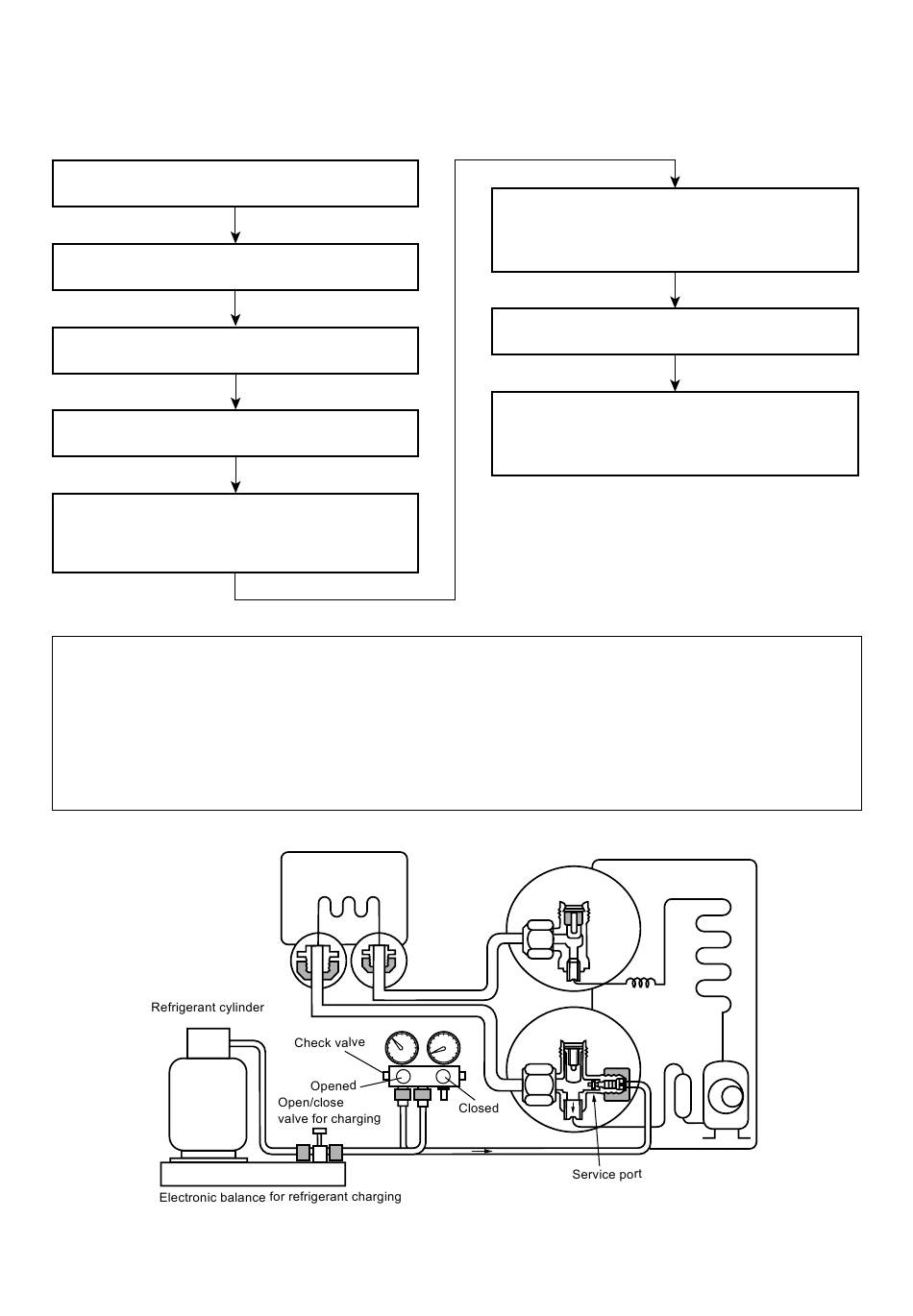 Refrigerant cylinder

Check valve

Opened

Open/close valve for charging

Closed

Service port

Electronic balance for refrigerant charging