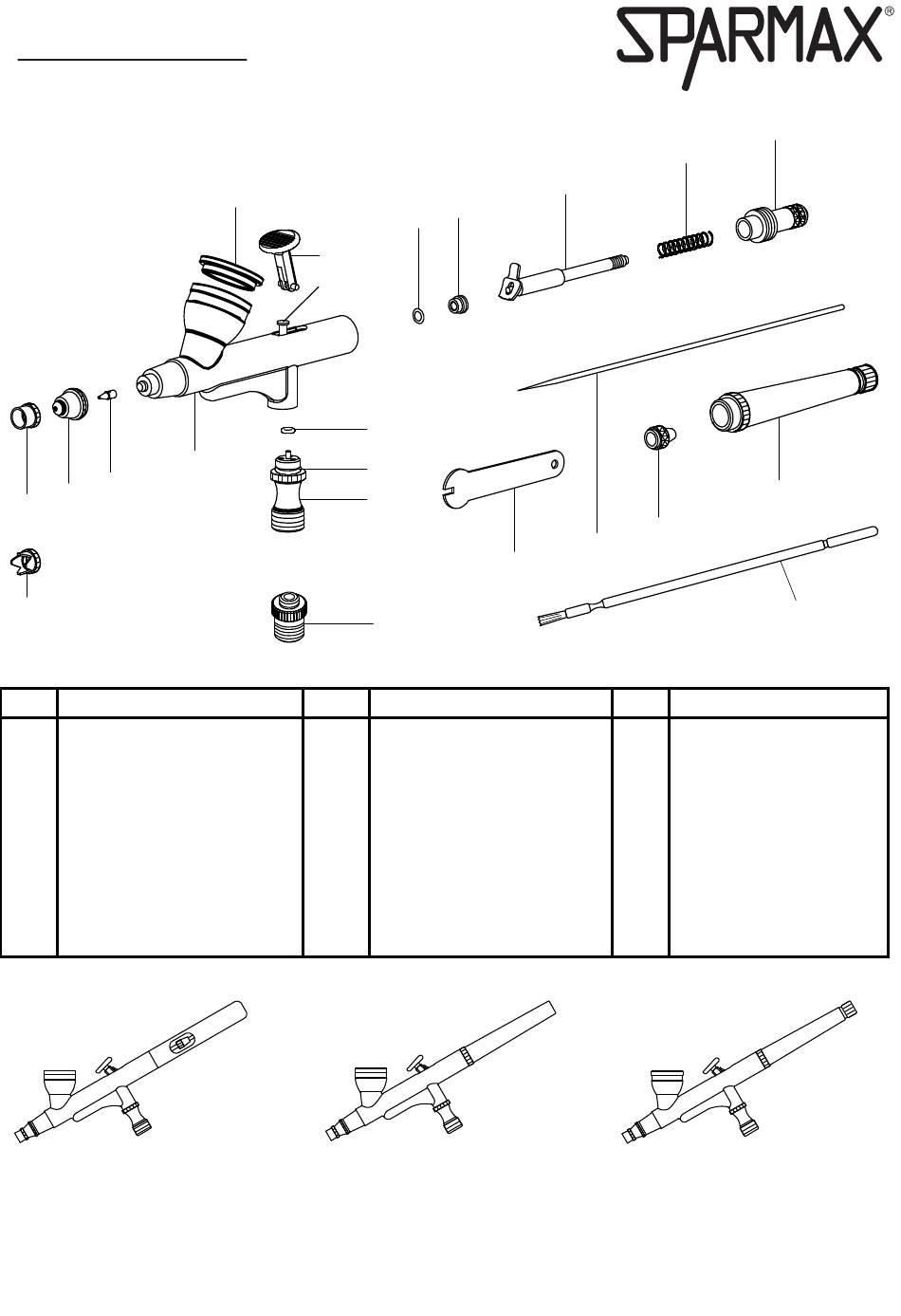 SPARMAX®