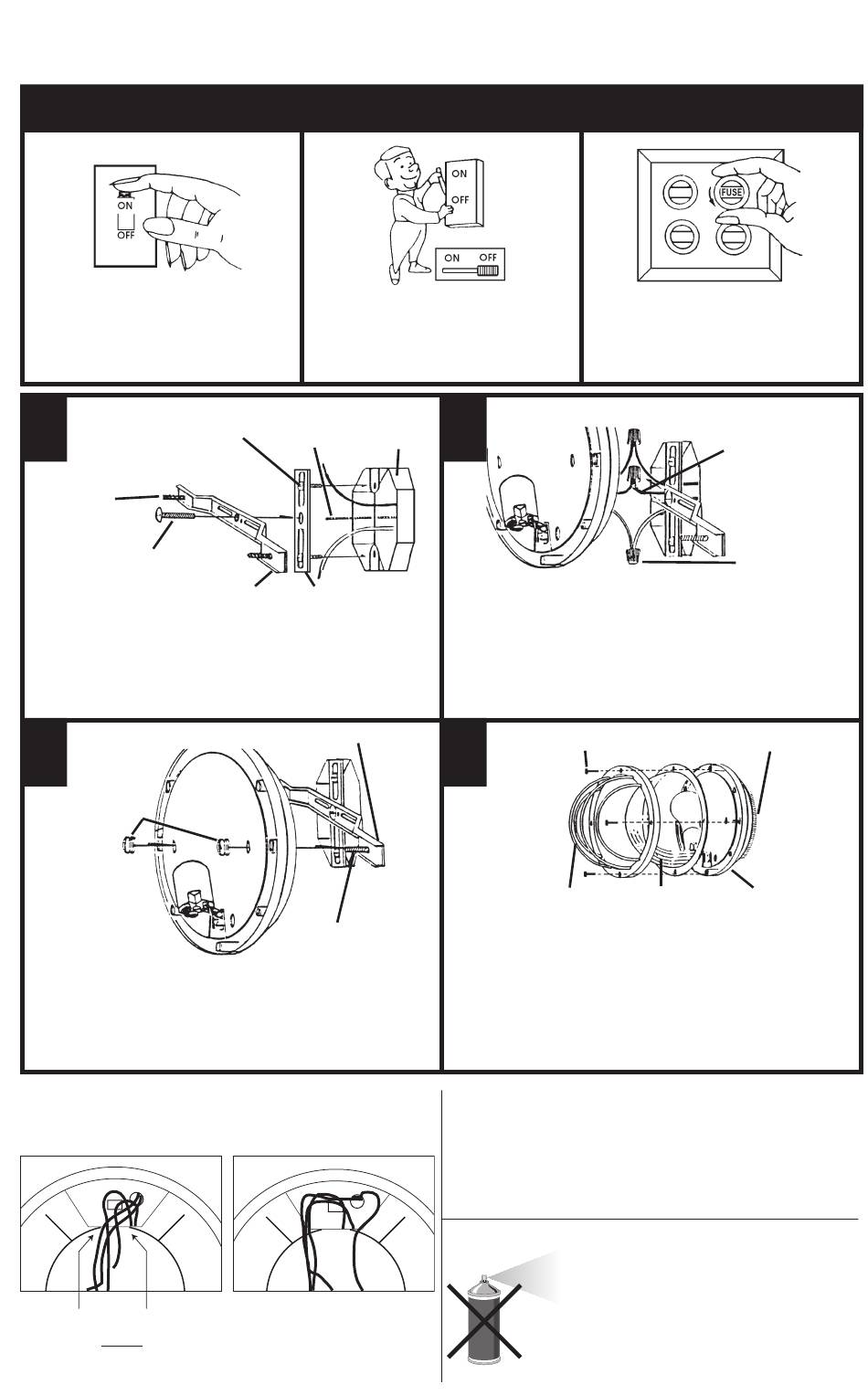 ON
OFF

ON
OFF
ON OFF

FUSE