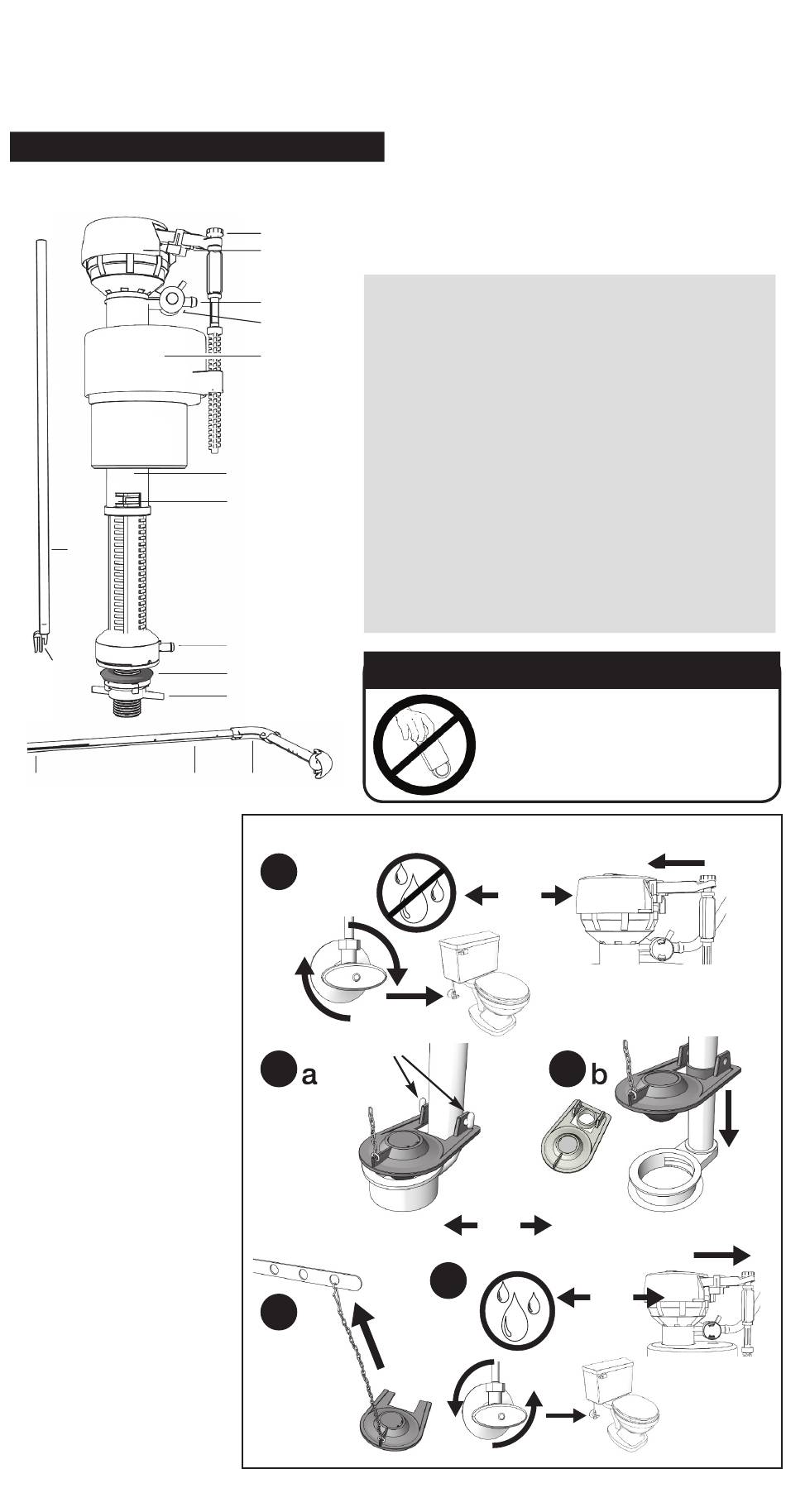 a

b