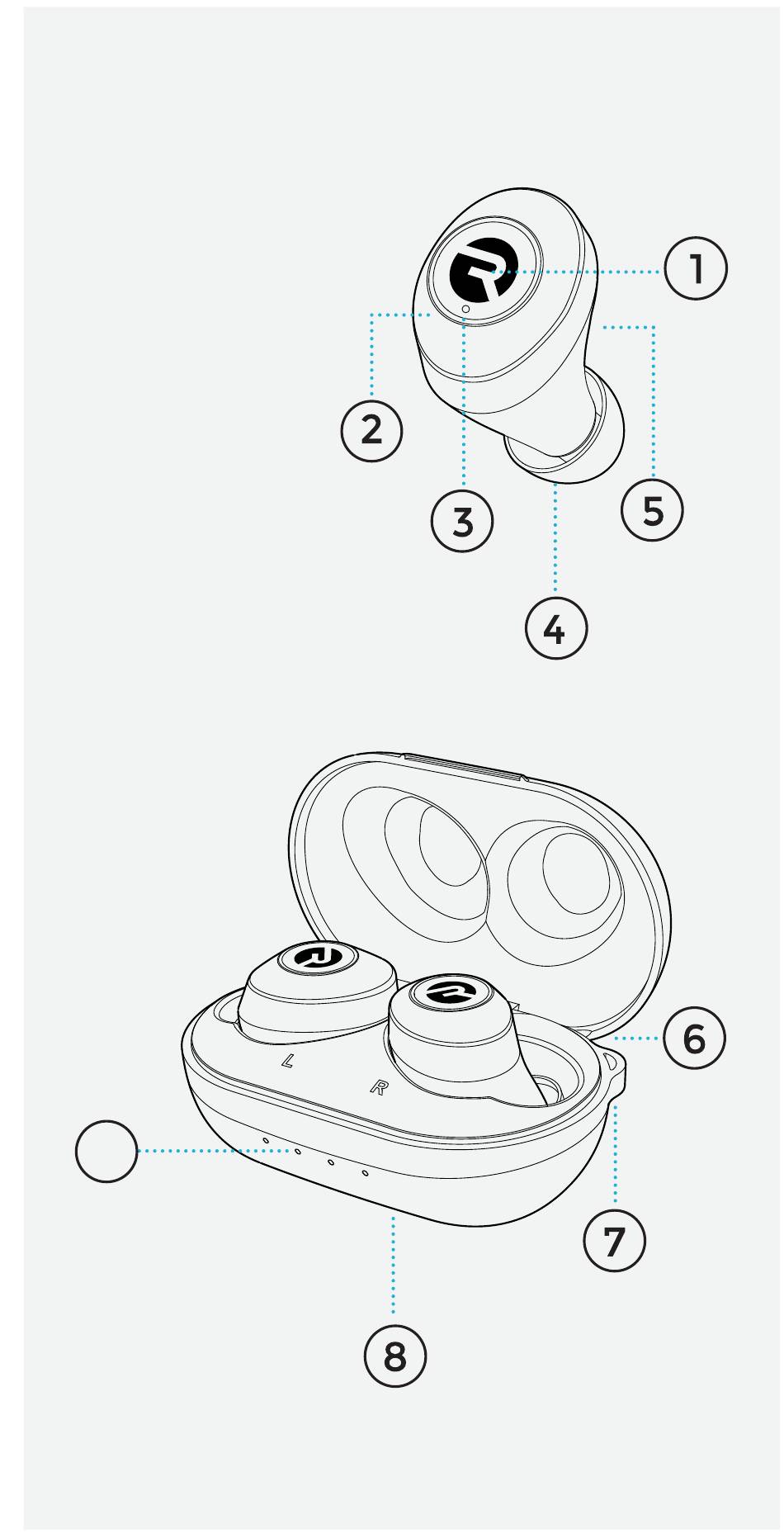 1
2
3
5
4
L
R
6
7
8