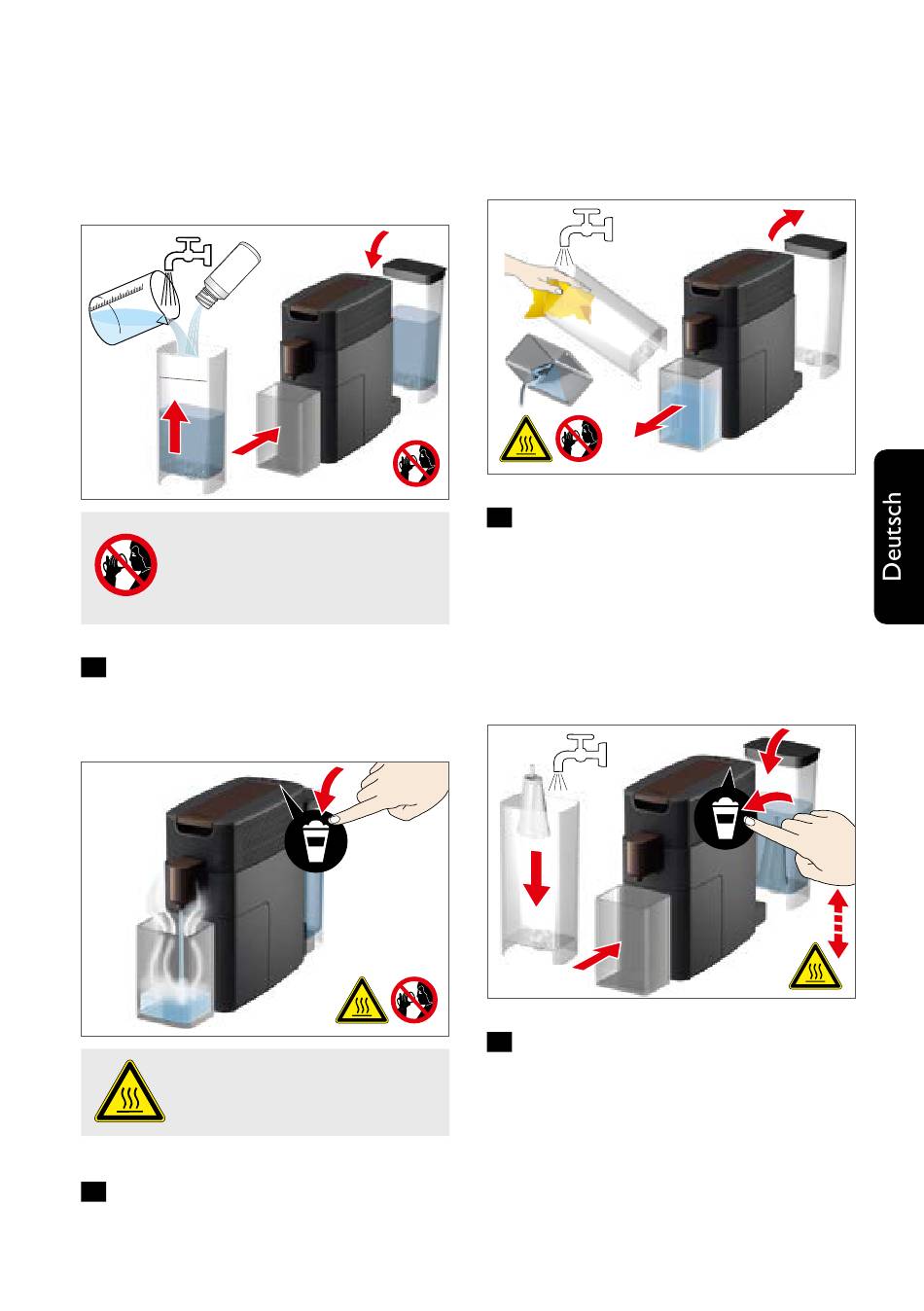 Deutsch