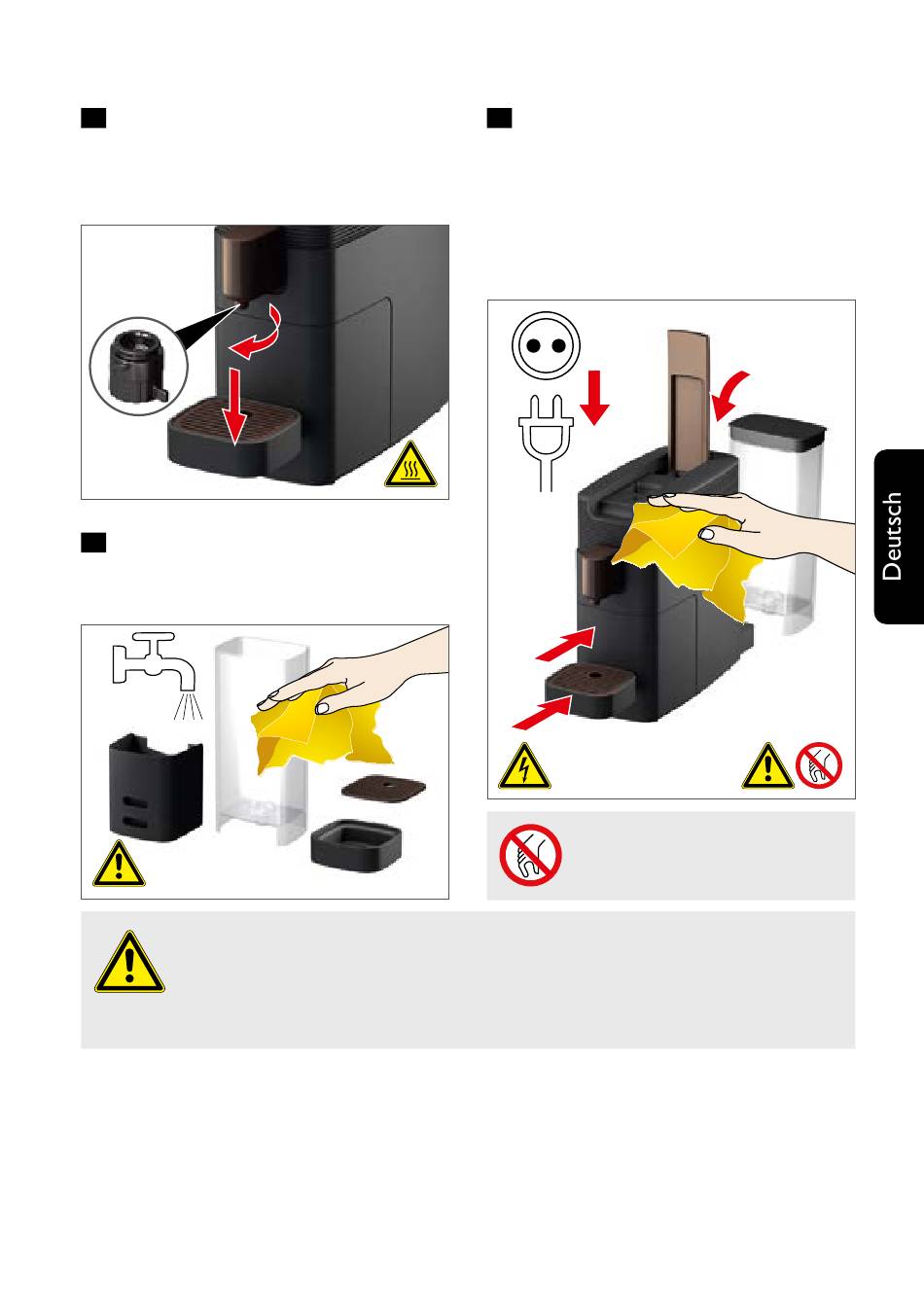 Deutsch