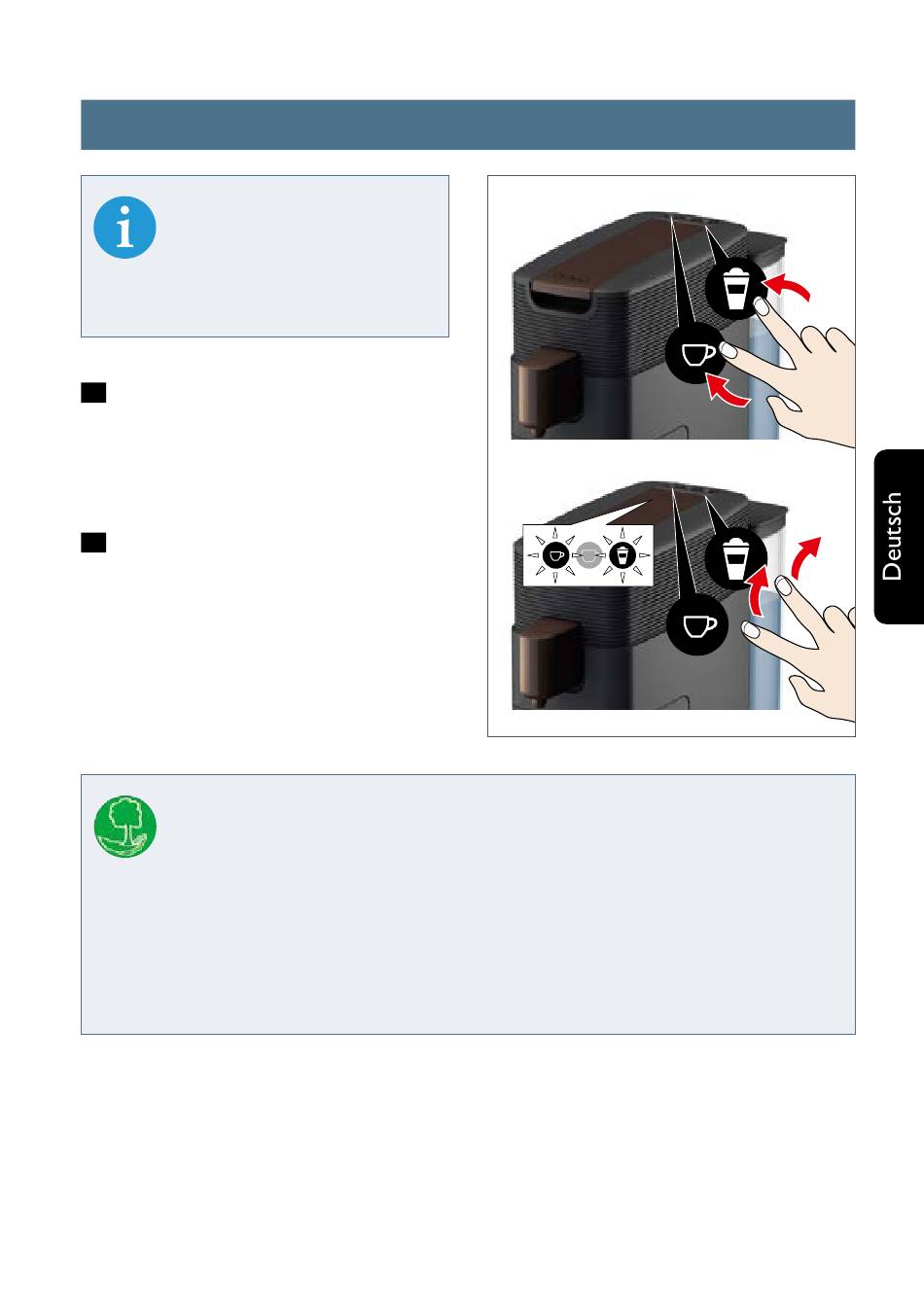 Deutsch