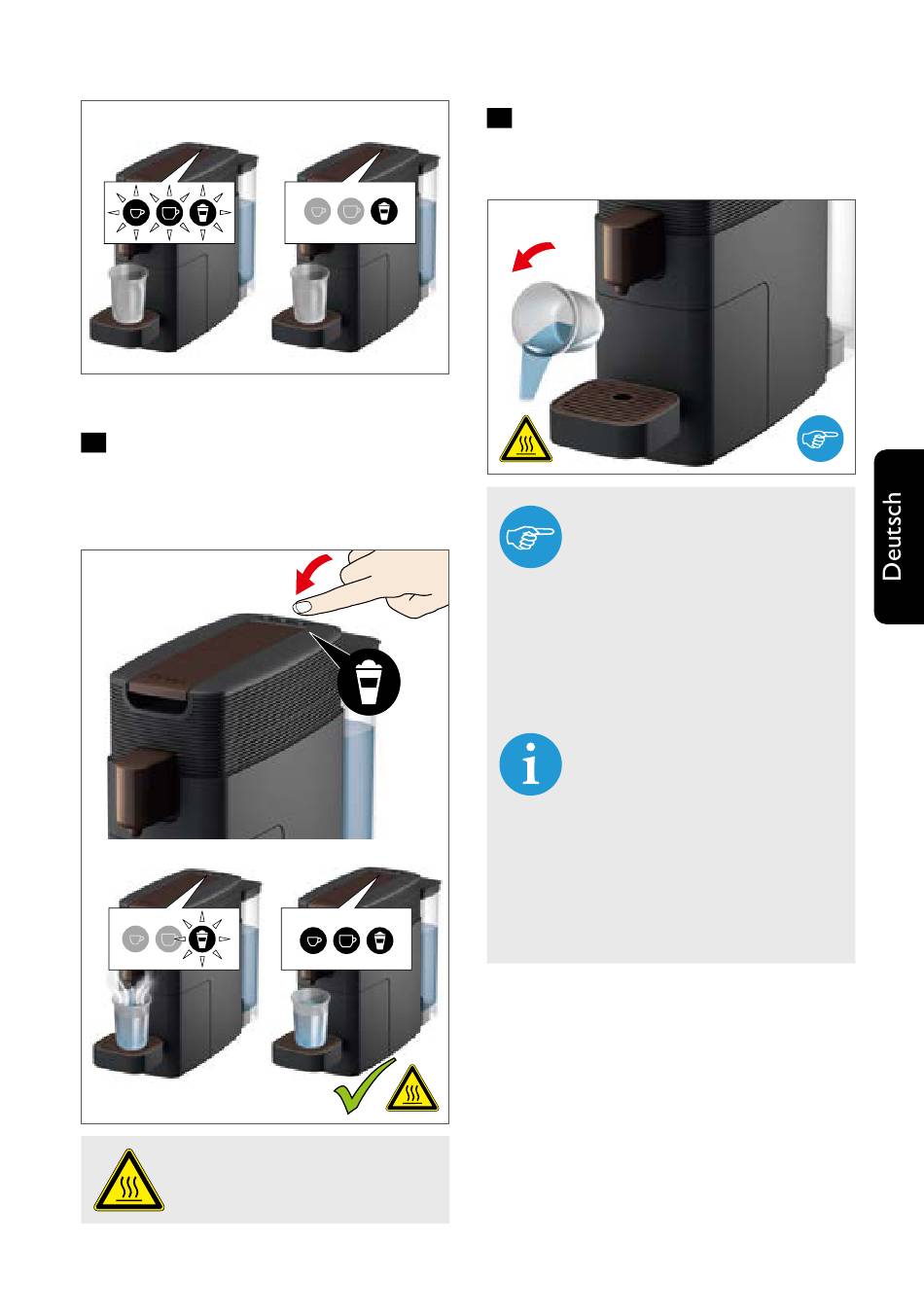 Deutsch